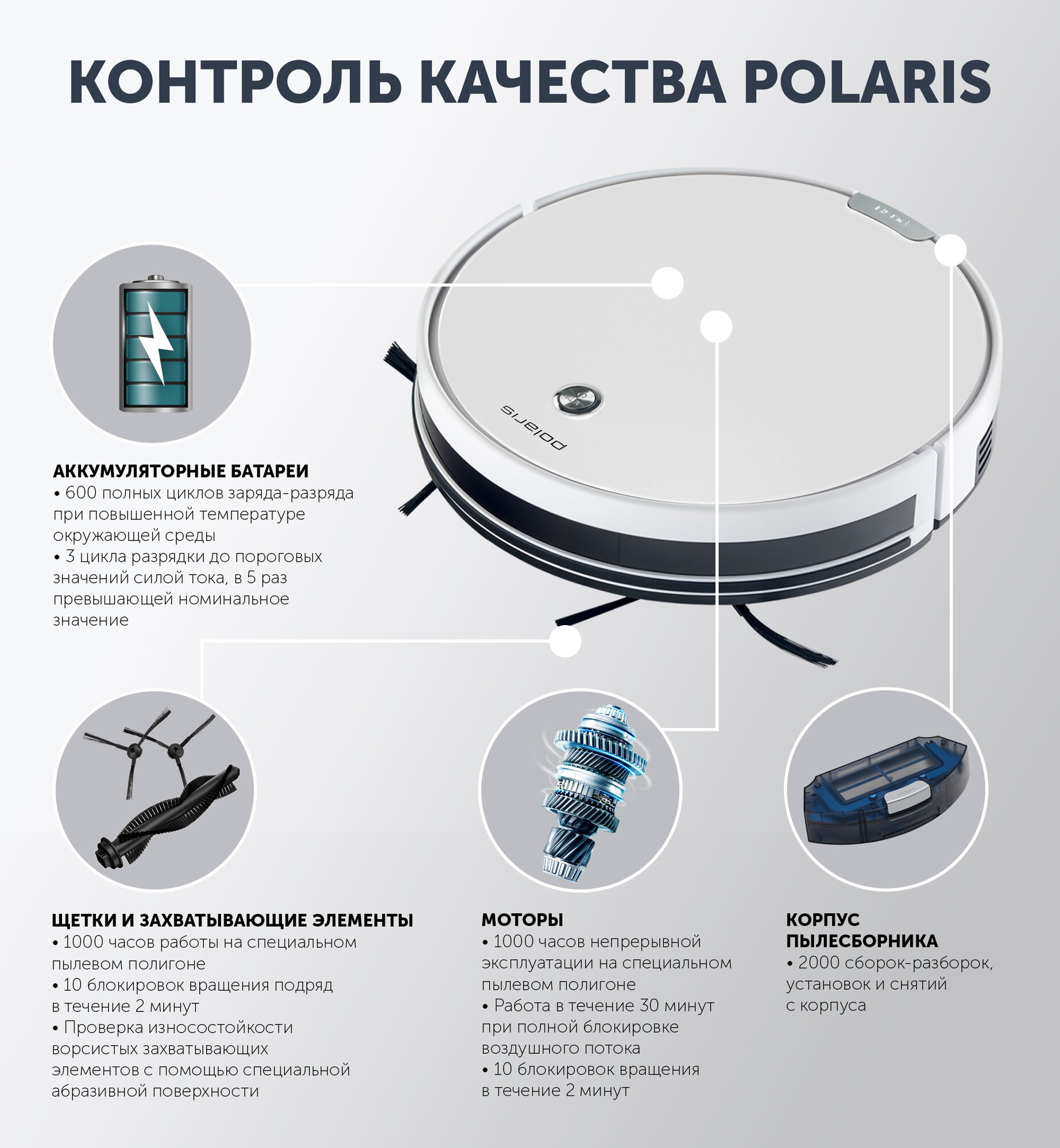 КОНТРОЛЬ КАЧЕСТВА POLARIS

polaris

АККУМУЛЯТОРНЫЕ БАТАРЕИ
• 600 полных циклов заряда-разряда при повышенной температуре окружающей среды
• 3 цикла разрядки до пороговых значений силой тока, в 5 раз превышающей номинальное значение

ЩЕТКИ И ЗАХВАТЫВАЮЩИЕ ЭЛЕМЕНТЫ
• 1000 часов работы на специальном пылевом полигоне
• 10 блокировок вращения подряд в течение 2 минут
• Проверка износостойкости ворсистых захватывающих элементов с помощью специальной абразивной поверхности

МОТОРЫ
• 1000 часов непрерывной эксплуатации на специальном пылевом полигоне
• Работа в течение 30 минут при полной блокировке воздушного потока
• 10 блокировок вращения в течение 2 минут

КОРПУС ПЫЛЕСБОРНИКА
• 2000 сборок-разборок, установок и снятий с корпуса