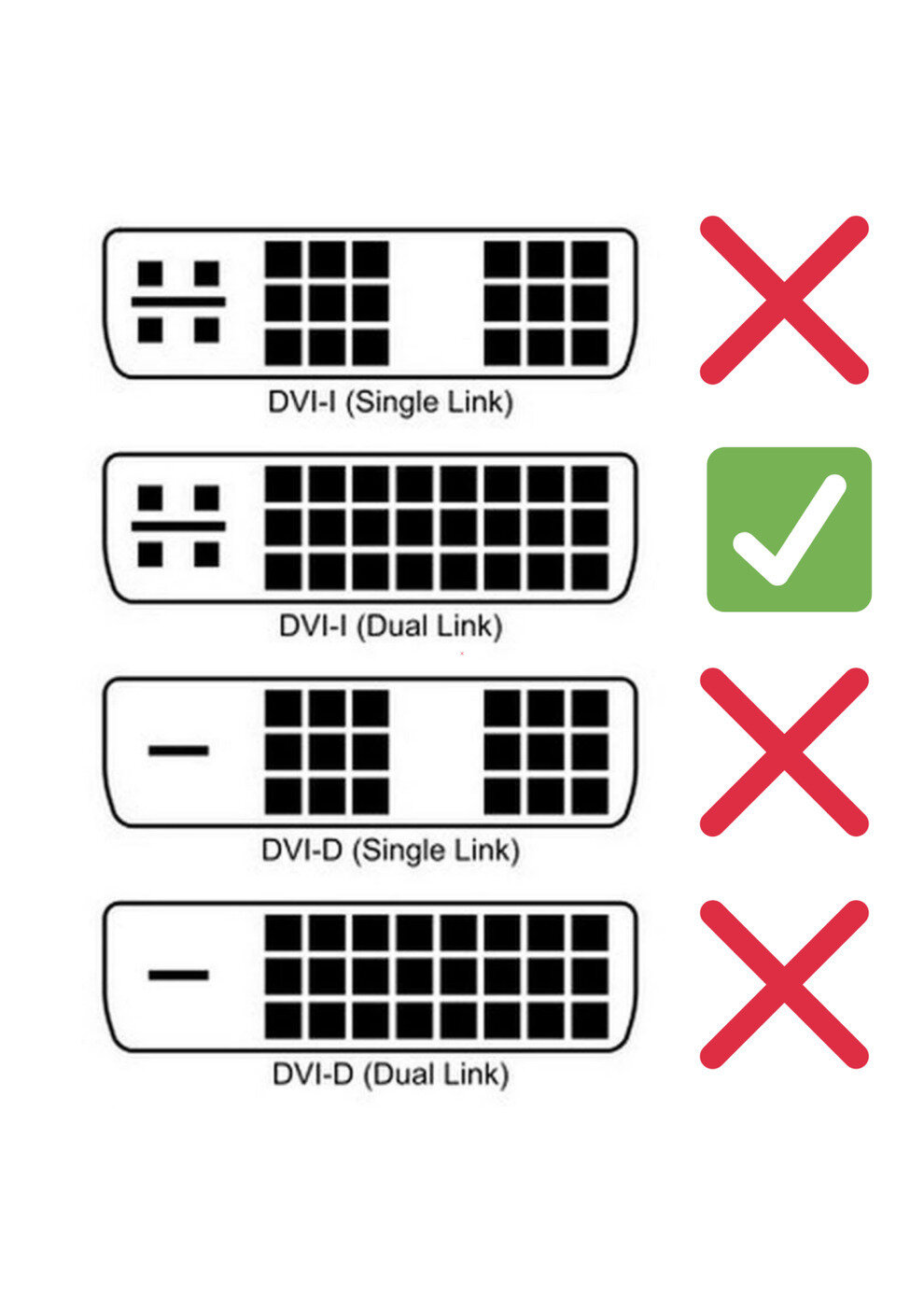 DVI-I (Single Link)

DVI-I (Dual Link)

DVI-D (Single Link)

DVI-D (Dual Link)