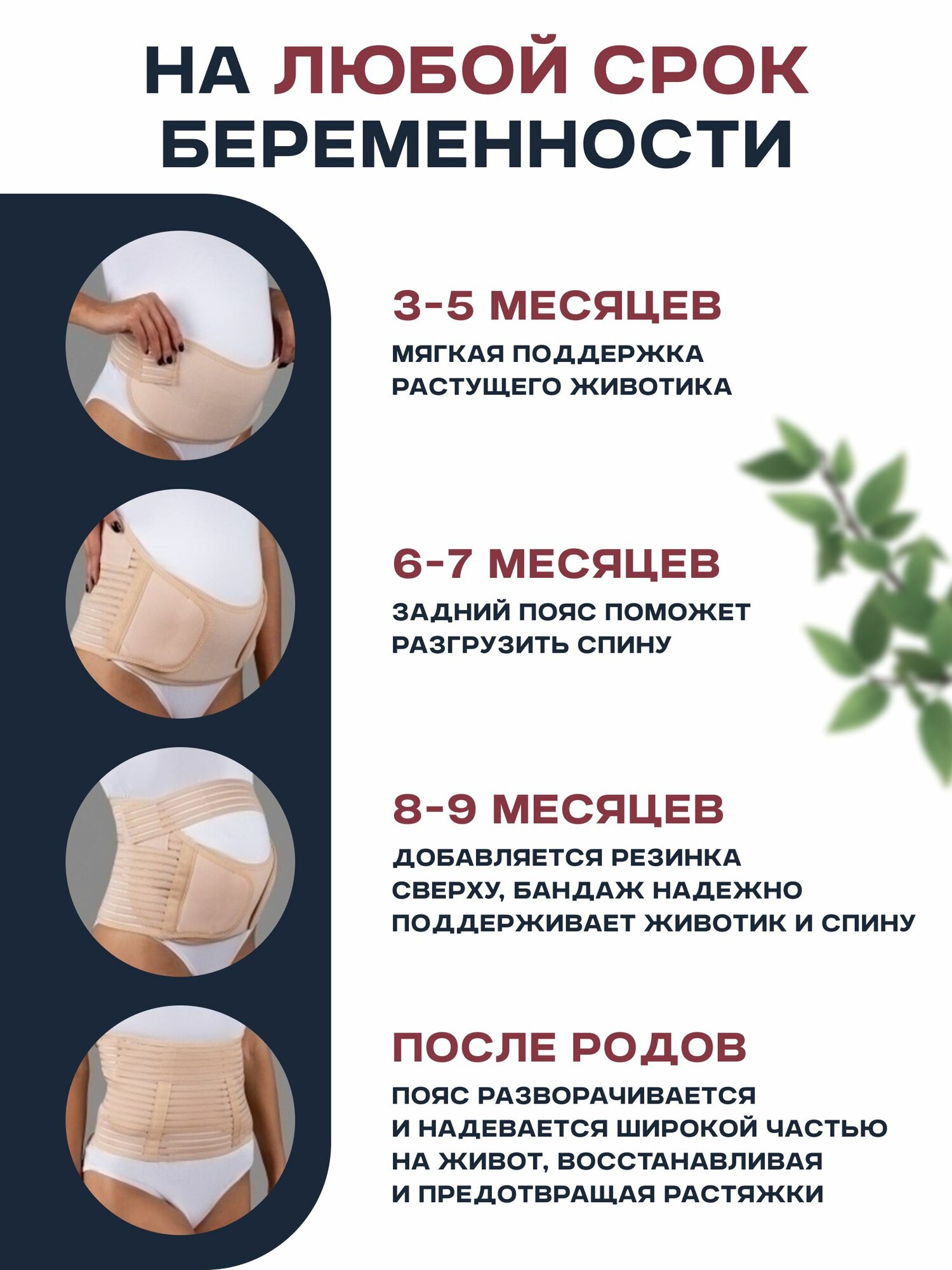 НА ЛЮБОЙ СРОК БЕРЕМЕННОСТИ

3-5 МЕСЯЦЕВ

МЯГКАЯ ПОДДЕРЖКА РАСТУЩЕГО ЖИВОТИКА

6-7 МЕСЯЦЕВ

ЗАДНИЙ ПОЯС ПОМОЖЕТ РАЗГРУЗИТЬ СПИНУ

8-9 МЕСЯЦЕВ

ДОБАВЛЯЕТСЯ РЕЗИНКА СВЕРХУ, БАНДАЖ НАДЕЖНО ПОДДЕРЖИВАЕТ ЖИВОТИК И СПИНУ

ПОСЛЕ РОДОВ

ПОЯС РАЗВОРАЧИВАЕТСЯ И НАДЕВАЕТСЯ ШИРОКОЙ ЧАСТЬЮ НА ЖИВОТ, ВОССТАНАВЛИВАЯ И ПРЕДОТВРАЩАЯ РАСТЯЖКИ