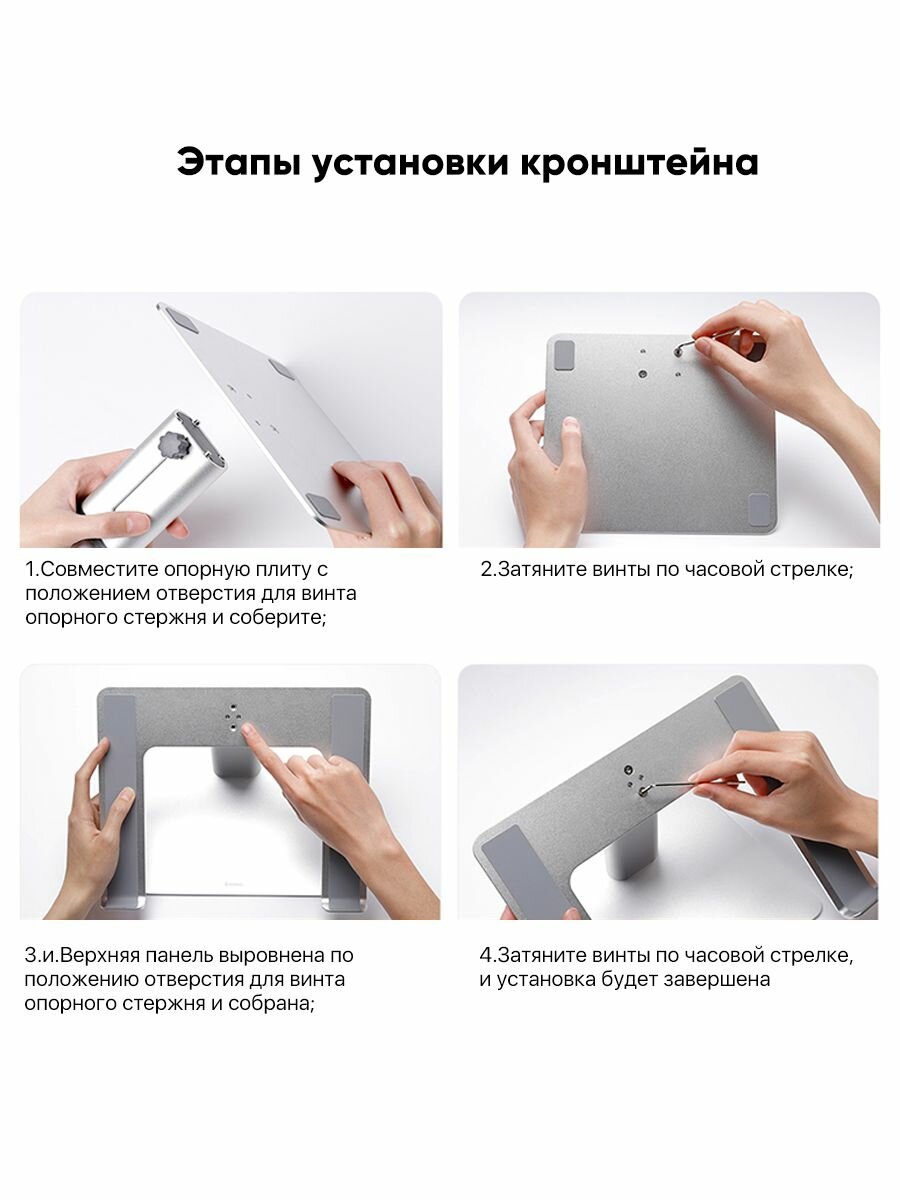 Этапы установки кронштейна

1.Совместите опорную плиту с положением отверстия для винта опорного стержня и соберите;

2.Затяните винты по часовой стрелке;

3.и.Верхняя панель выровнена по положению отверстия для винта опорного стержня и собрана;

4.Затяните винты по часовой стрелке, и установка будет завершена