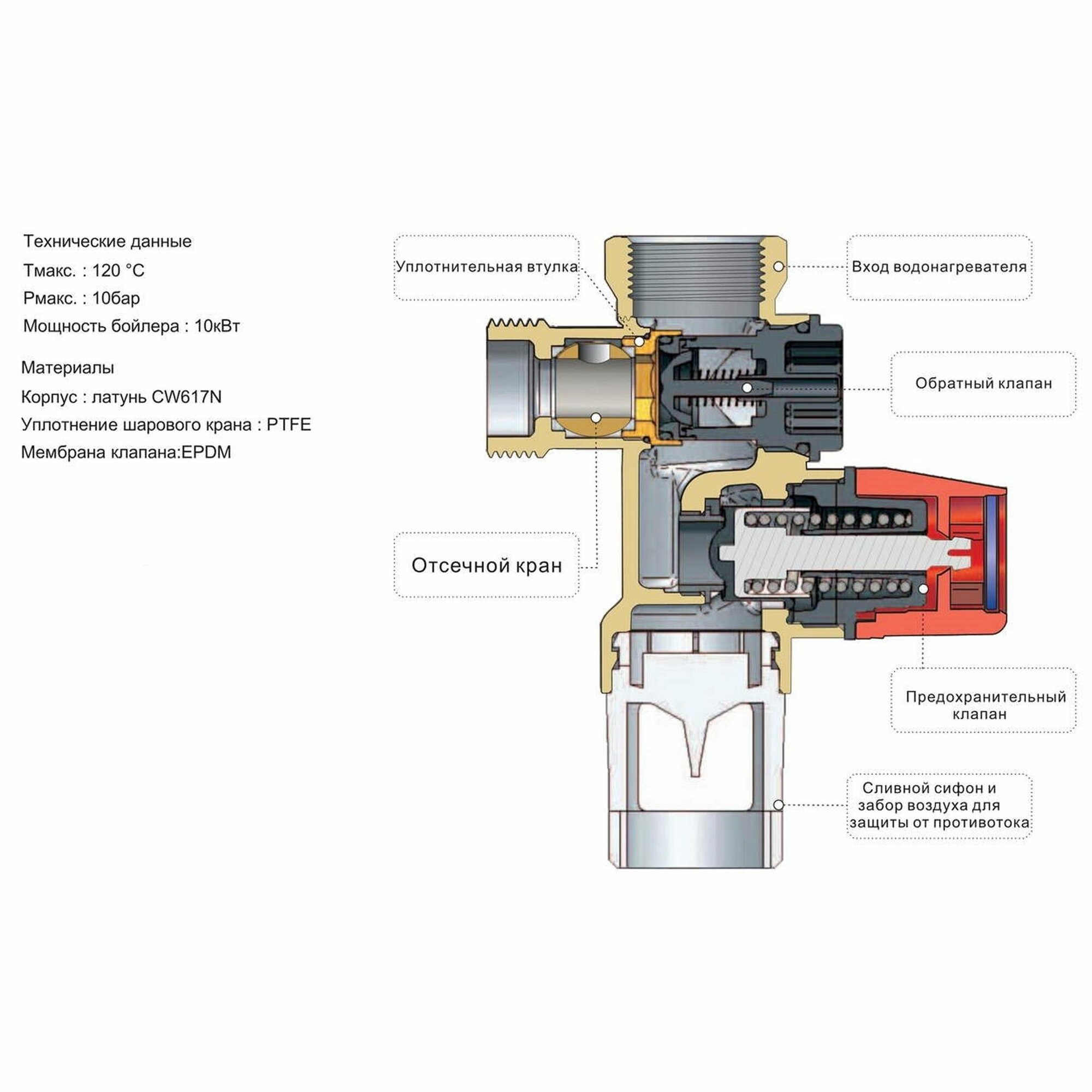 Технические данные
Тмакс. : 120 °C
Рмакс. : 10бар
Мощность бойлера : 10кВт

Материалы
Корпус : латунь CW617N
Уплотнение шарового крана : PTFE
Мембрана клапана:EPDM

Уплотнительная втулка

Вход водонагревателя

Обратный клапан

Отсечной кран

Предохранительный клапан

Сливной сифон и забор воздуха для защиты от противотока