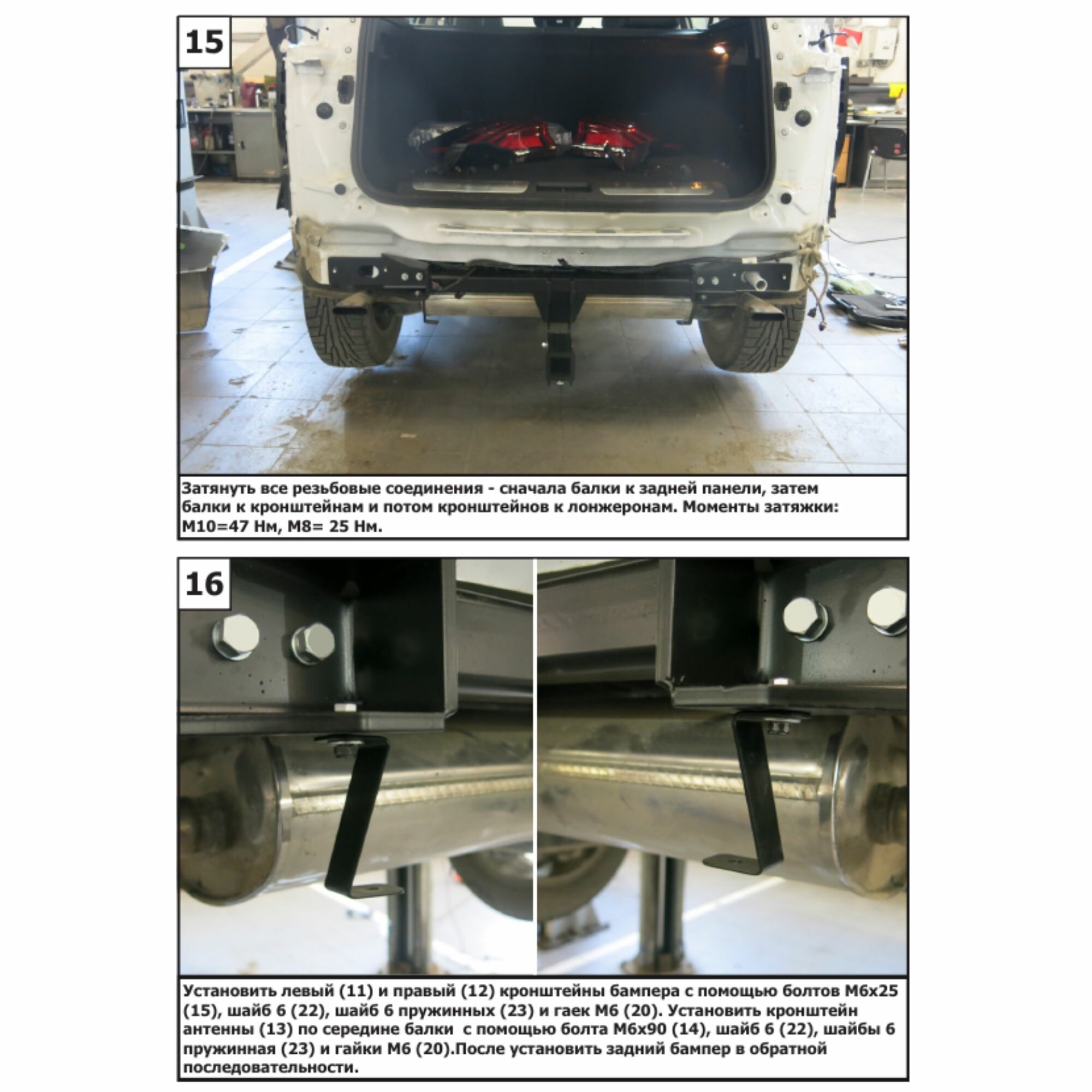 15

Затянуть все резьбовые соединения - сначала балки к задней панели, затем балки к кронштейнам и потом кронштейнов к лонжеронам. Моменты затяжки: М10=47 Нм, М8= 25 Нм.

16

Установить левый (11) и правый (12) кронштейны бампера с помощью болтов М6х25 (15), шайб 6 (22), шайб 6 пружинных (23) и гаек М6 (20). Установить кронштейн антенны (13) по середине балки с помощью болта М6х90 (14), шайб 6 (22), шайбы 6 пружинная (23) и гайки М6 (20).После установить задний бампер в обратной последовательности.