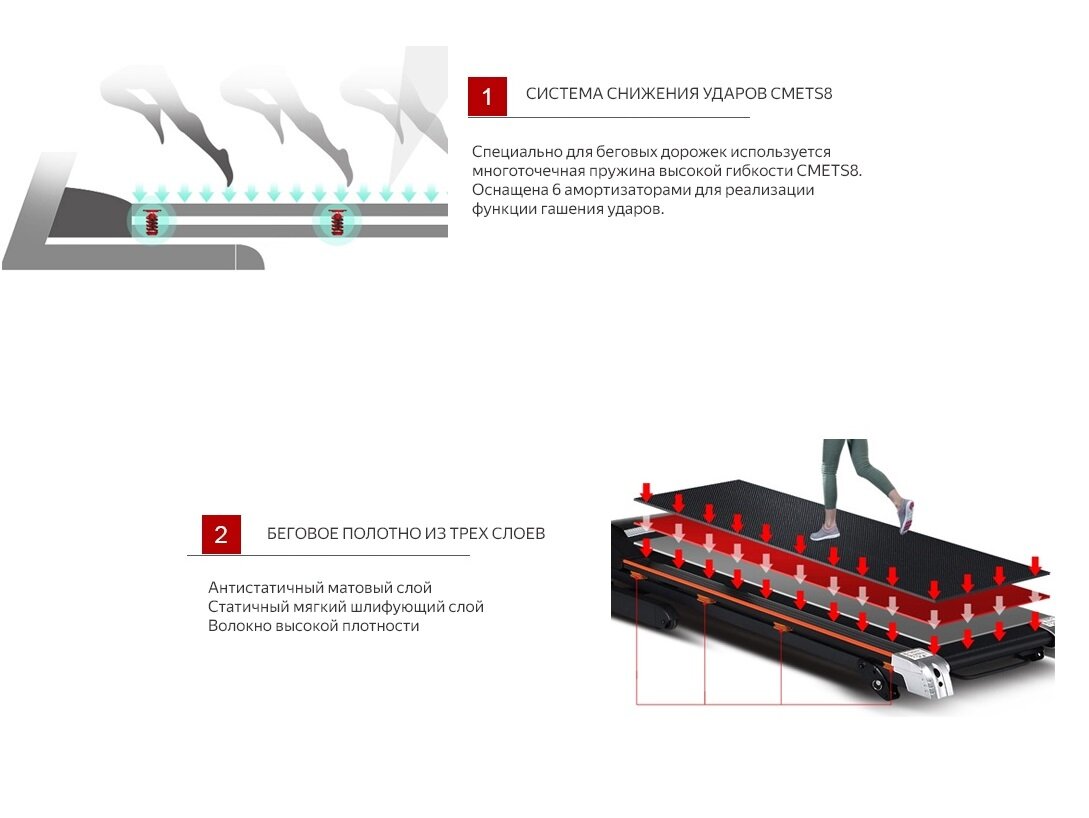 1 СИСТЕМА СНИЖЕНИЯ УДАРОВ CMETS8

Специально для беговых дорожек используется многоточечная пружина высокой гибкости CMETS8. Оснащена 6 амортизаторами для реализации функции гашения ударов.

2 БЕГОВОЕ ПОЛОТНО ИЗ ТРЕХ СЛОЕВ

Антистатичный матовый слой
Статичный мягкий шлифующий слой
Волокно высокой плотности