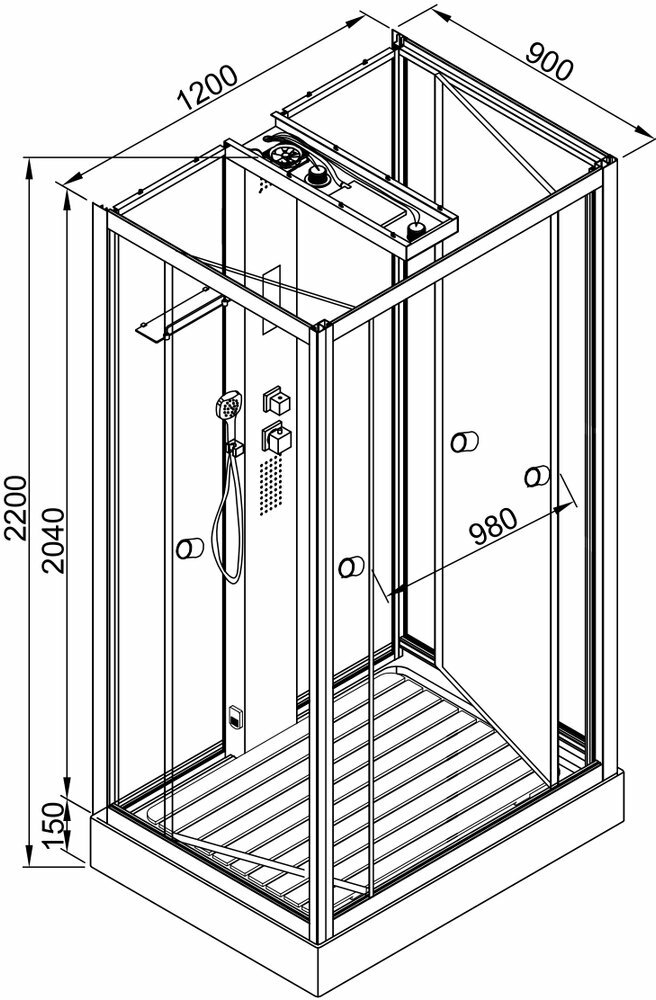 1200
900
2200
2040
980
150