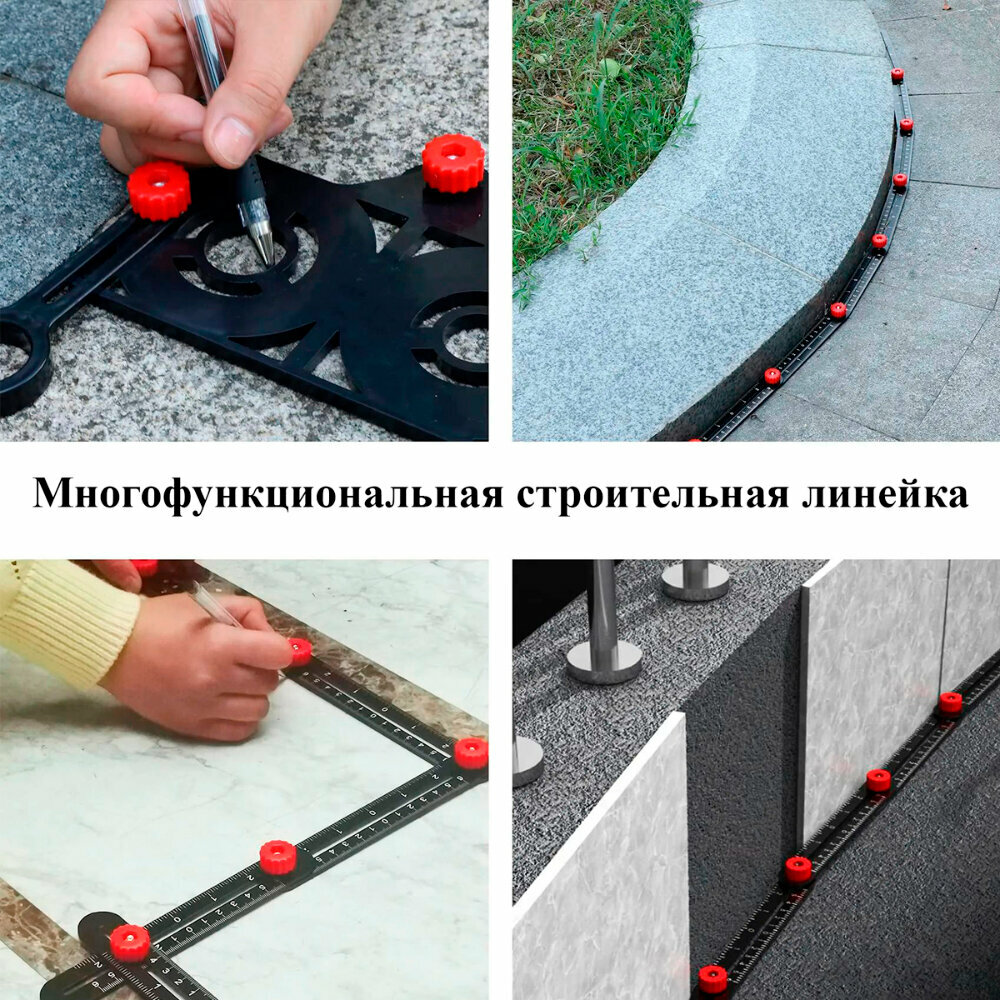 Многофункциональная строительная линейка