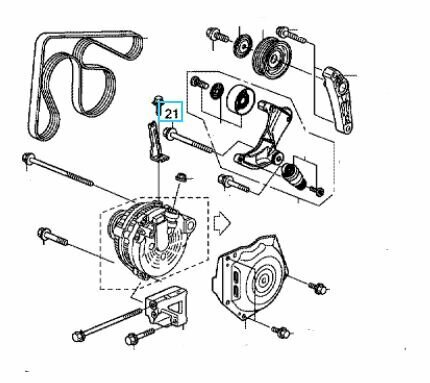 21