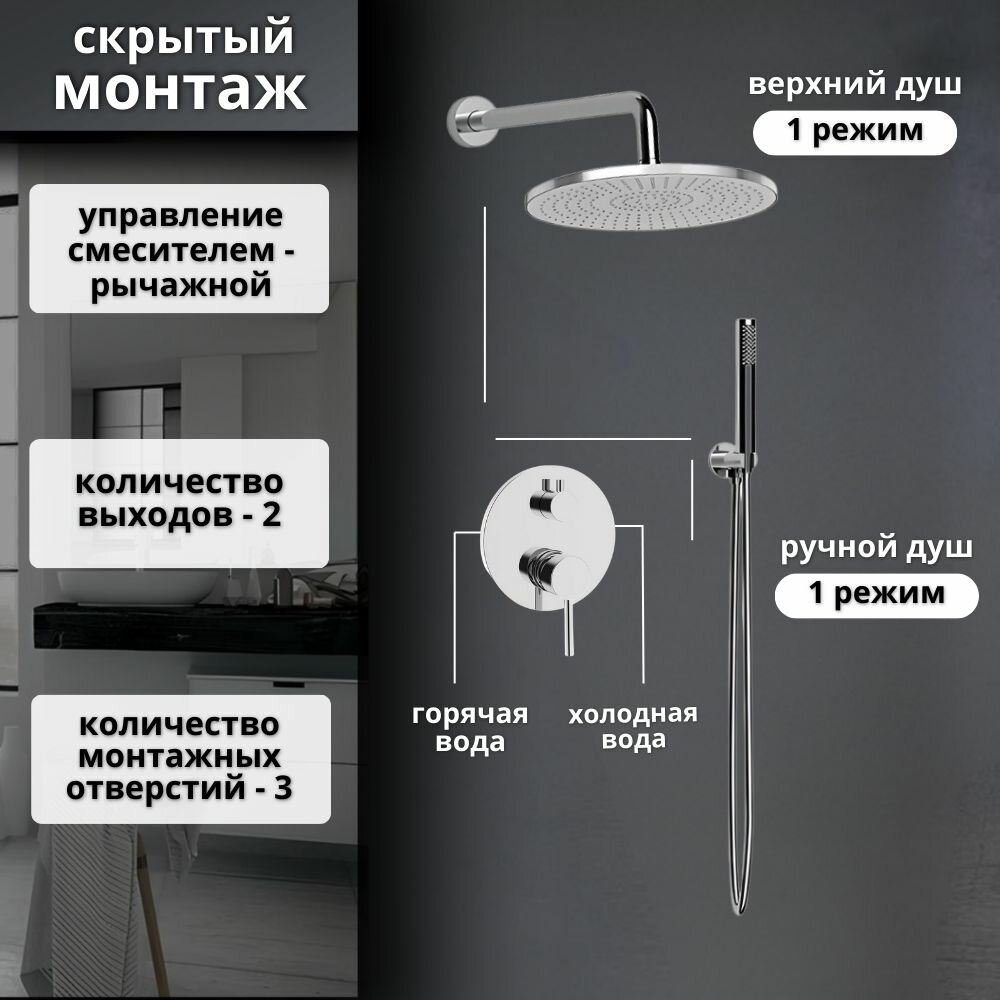 скрытый монтаж

управление смесителем - рычажной

количество выходов - 2

количество монтажных отверстий - 3

верхний душ
1 режим

ручной душ
1 режим

горячая вода

холодная вода