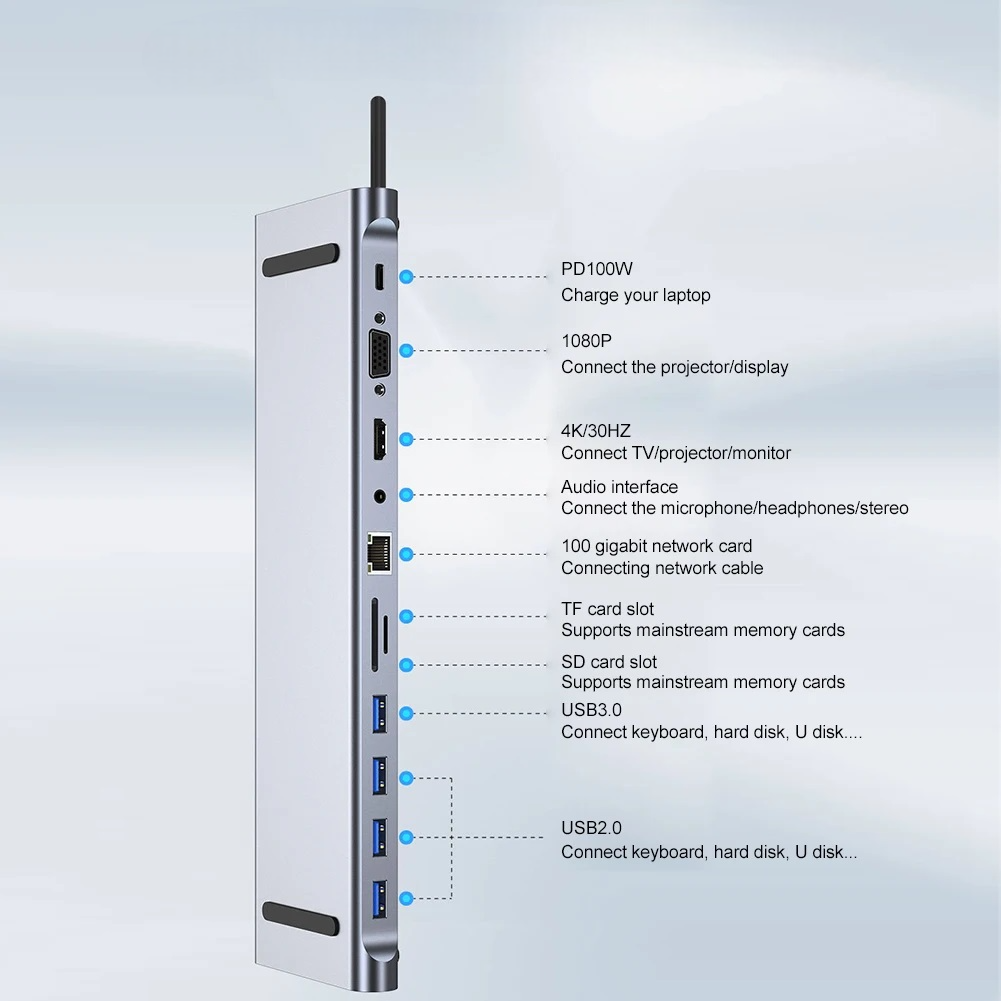 PD100W
Charge your laptop

1080P
Connect the projector/display

4K/30HZ
Connect TV/projector/monitor

Audio interface
Connect the microphone/headphones/stereo

100 gigabit network card
Connecting network cable

TF card slot
Supports mainstream memory cards

SD card slot
Supports mainstream memory cards

USB3.0
Connect keyboard, hard disk, U disk....

USB2.0
Connect keyboard, hard disk, U disk...