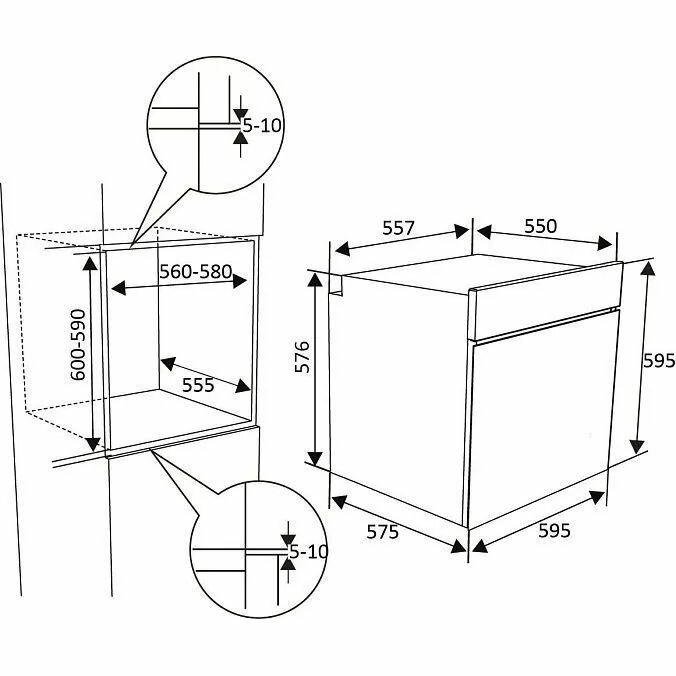 5-10

560-580

600-590

555

5-10

557

550

576

595

575

595