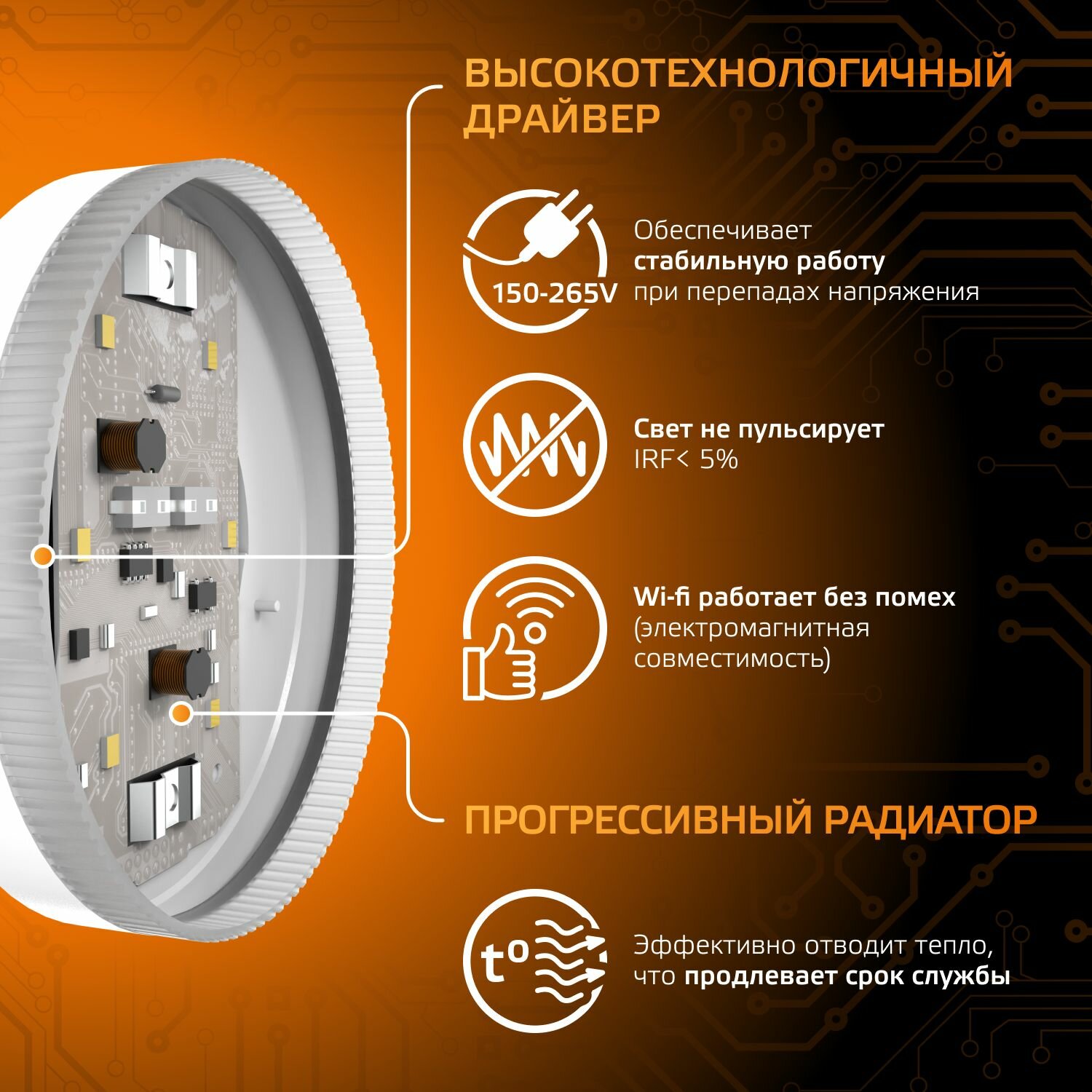 ВЫСОКОТЕХНОЛОГИЧНЫЙ ДРАЙВЕР

150-265V

Обеспечивает стабильную работу при перепадах напряжения

Свет не пульсирует
IRF< 5%

Wi-fi работает без помех (электромагнитная совместимость)

ПРОГРЕССИВНЫЙ РАДИАТОР

t°

Эффективно отводит тепло, что продлевает срок службы