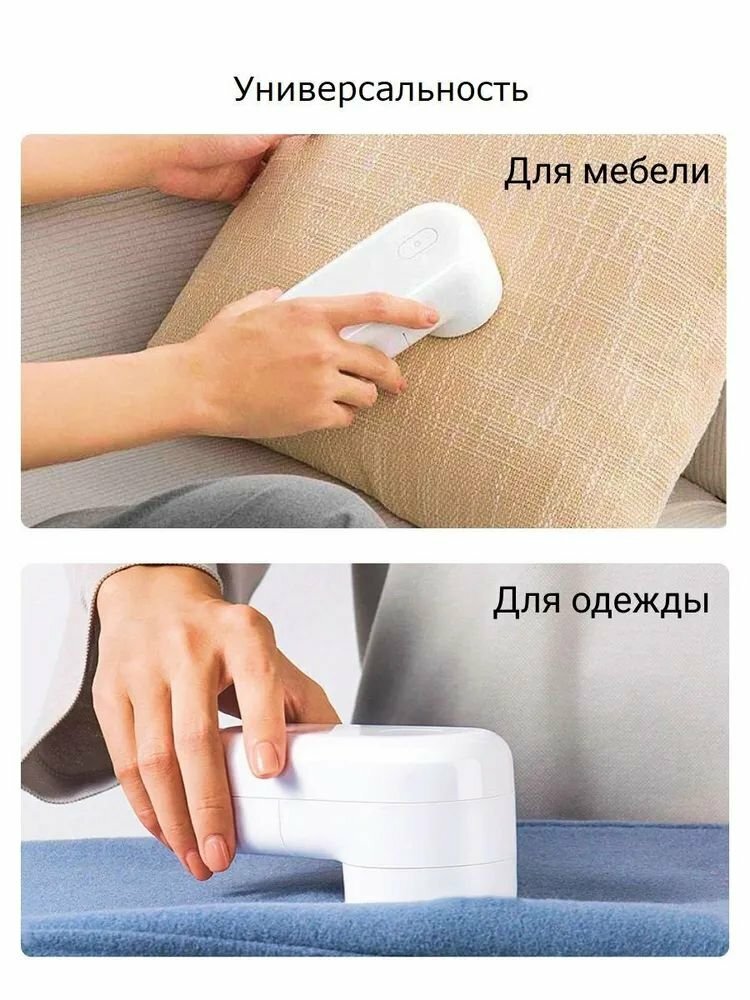 Универсальность

Для мебели

Для одежды