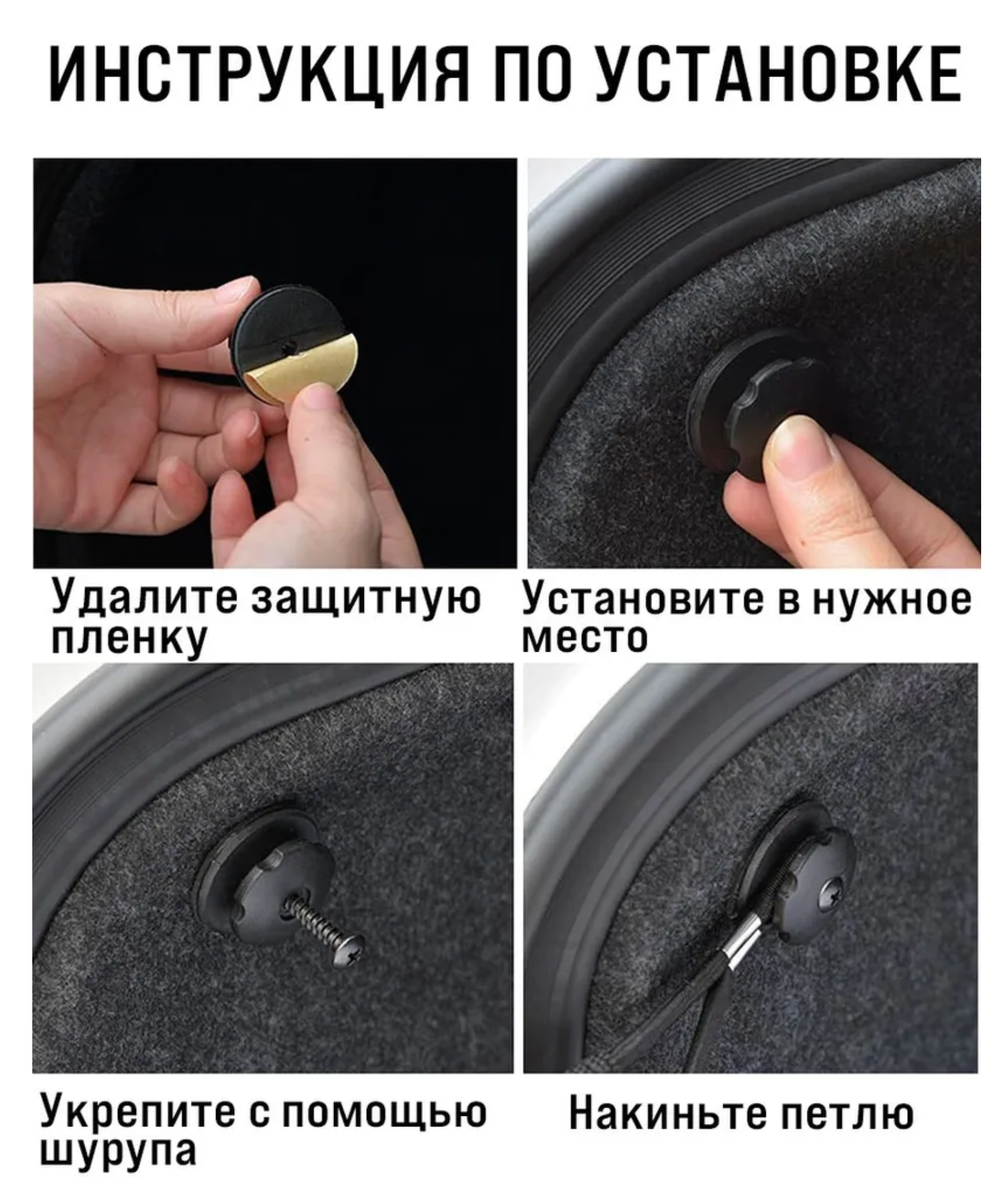 ИНСТРУКЦИЯ ПО УСТАНОВКЕ

Удалите защитную пленку

Установите в нужное место

Укрепите с помощью шурупа

Накиньте петлю