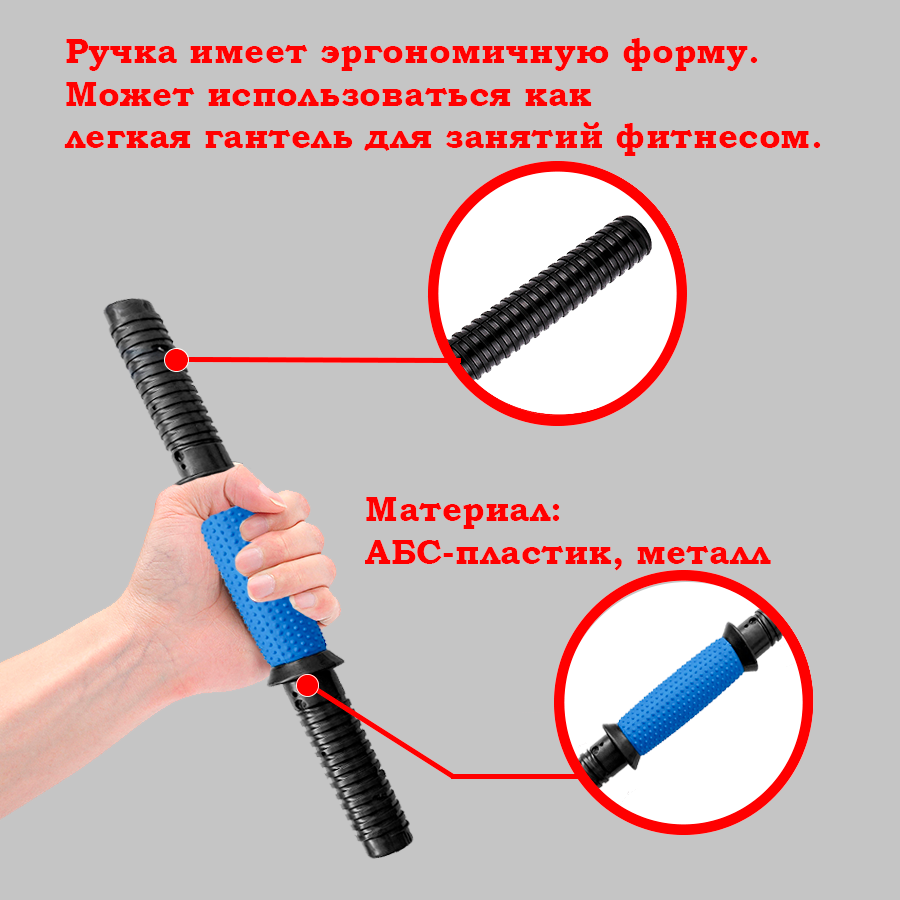 Ручка имеет эргономичную форму. Может использоваться как легкая гантель для занятий фитнесом.

Материал:
АБС-пластик, металл