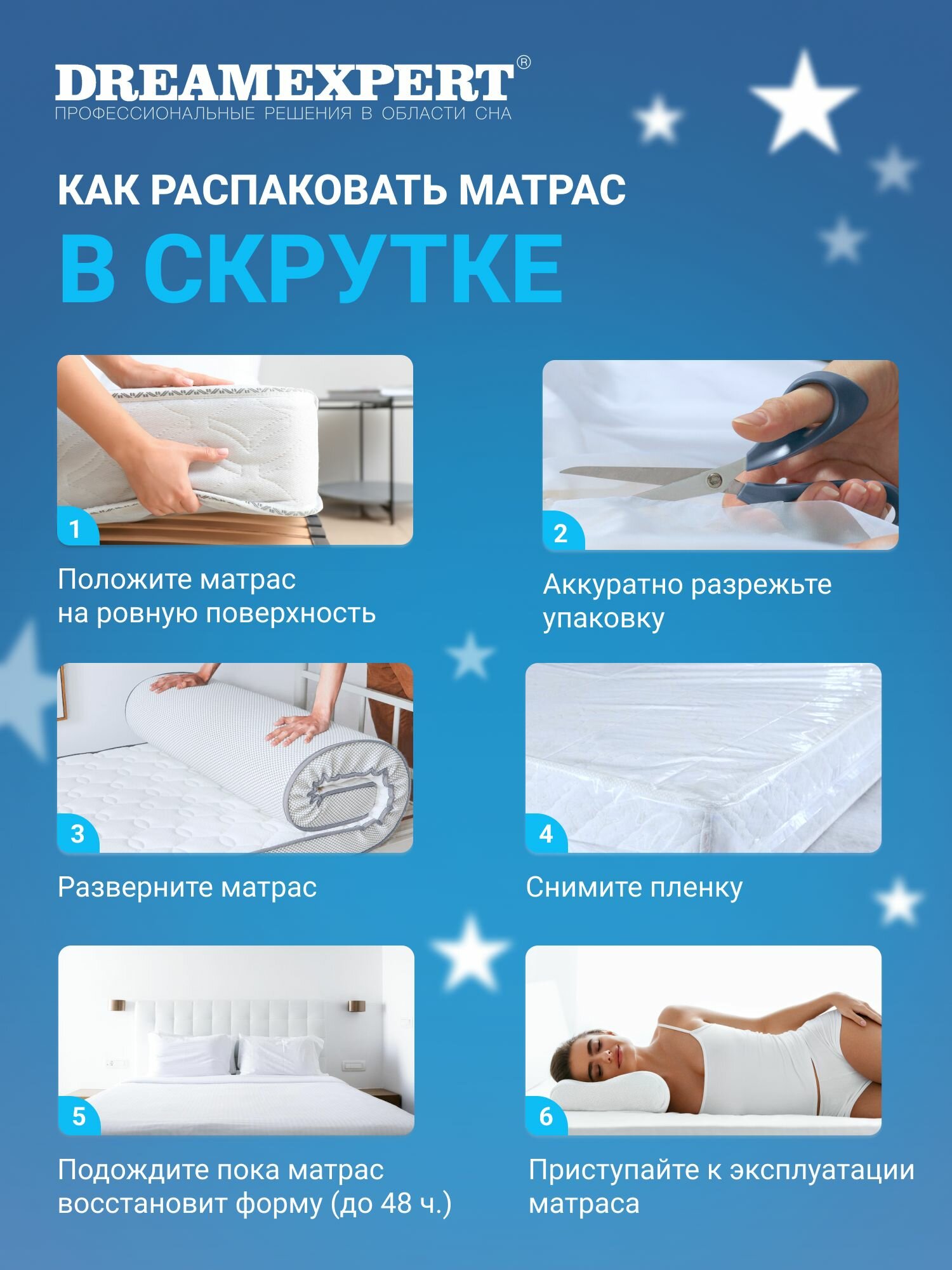 DREAMEXPERT®
ПРОФЕССИОНАЛЬНЫЕ РЕШЕНИЯ В ОБЛАСТИ СНА

КАК РАСПАКОВАТЬ МАТРАС
В СКРУТКЕ

1
Положите матрас на ровную поверхность

2
Аккуратно разрежьте упаковку

3
Разверните матрас

4
Снимите пленку

5
Подождите пока матрас восстановит форму (до 48 ч.)

6
Приступайте к эксплуатации матраса