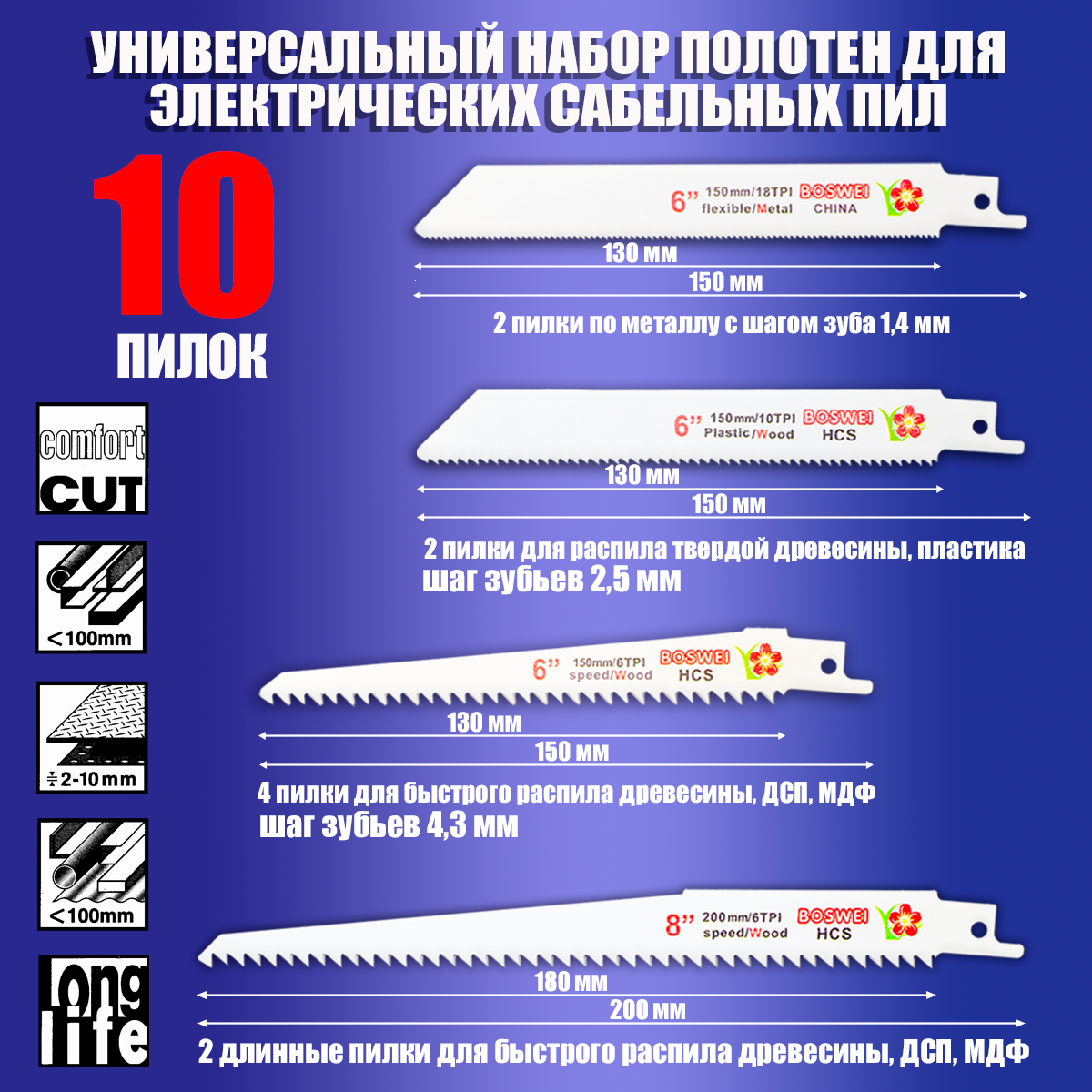 УНИВЕРСАЛЬНЫЙ НАБОР ПОЛОТЕН ДЛЯ ЭЛЕКТРИЧЕСКИХ САБЕЛЬНЫХ ПИЛ

10 ПИЛОК

comfort CUT

<100mm

2-10mm

<100mm

long life

6" 150mm/18TPI flexible/Metal BOSWEI CHINA

130 мм

150 мм

2 пилки по металлу с шагом зуба 1,4 мм

6" 150mm/10TPI Plastic/Wood BOSWEI HCS

130 мм

150 мм

2 пилки для распила твердой древесины, пластика шаг зубьев 2,5 мм

6" 150mm/6TPI speed/Wood BOSWEI HCS

130 мм

150 мм

4 пилки для быстрого распила древесины, ДСП, МДФ шаг зубьев 4,3 мм

8" 200mm/6TPI speed/Wood BOSWEI HCS

180 мм

200 мм

2 длинные пилки для быстрого распила древесины, ДСП, МДФ