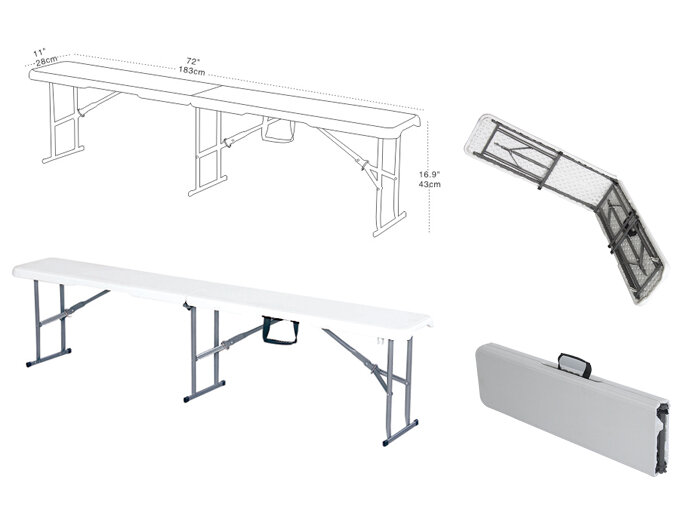 11"
28cm

72"
183cm

16.9"
43cm