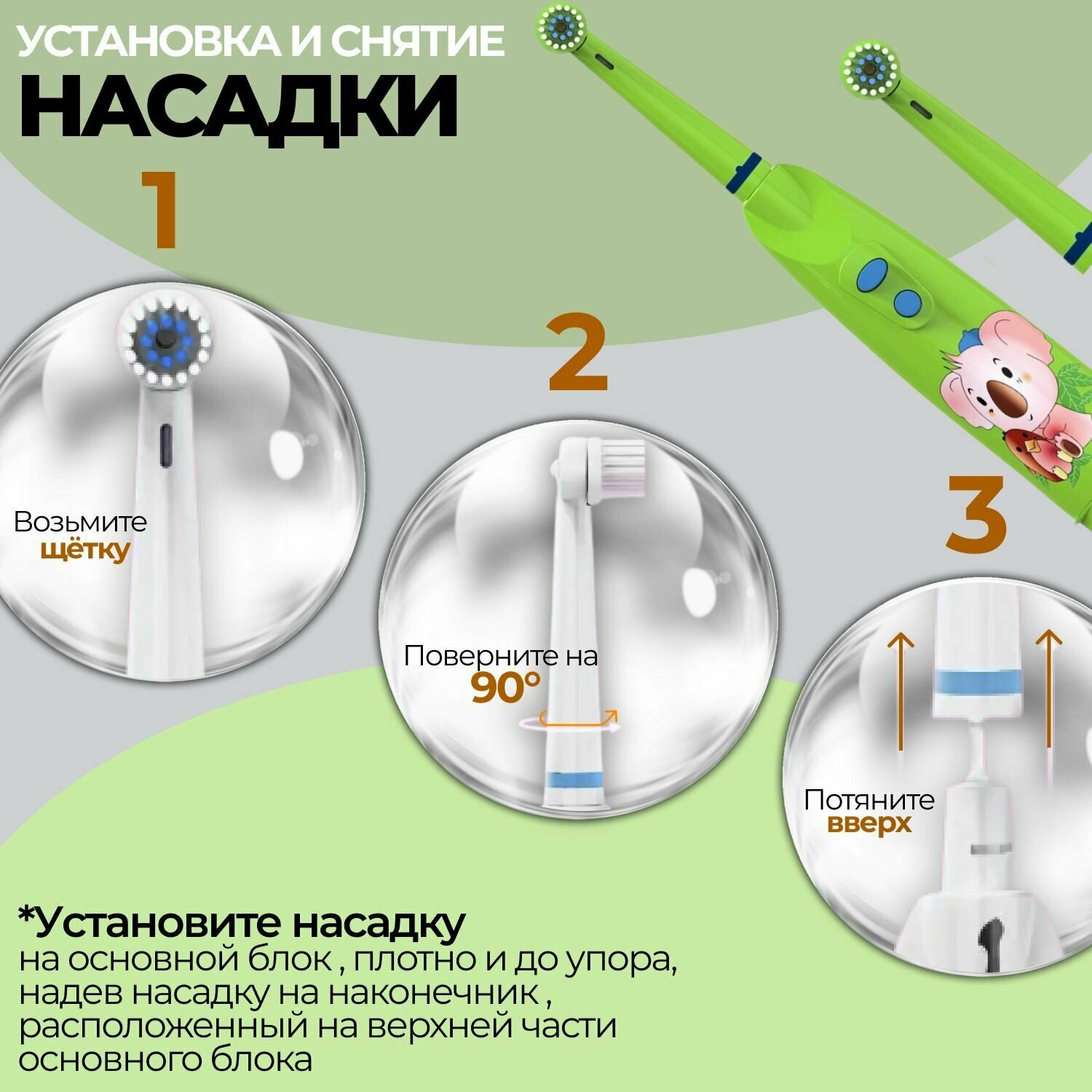 УСТАНОВКА И СНЯТИЕ
НАСАДКИ

1

Возьмите щётку

2

Поверните на 90°

3

Потяните вверх

*Установите насадку
на основной блок , плотно и до упора, надев насадку на наконечник , расположенный на верхней части основного блока