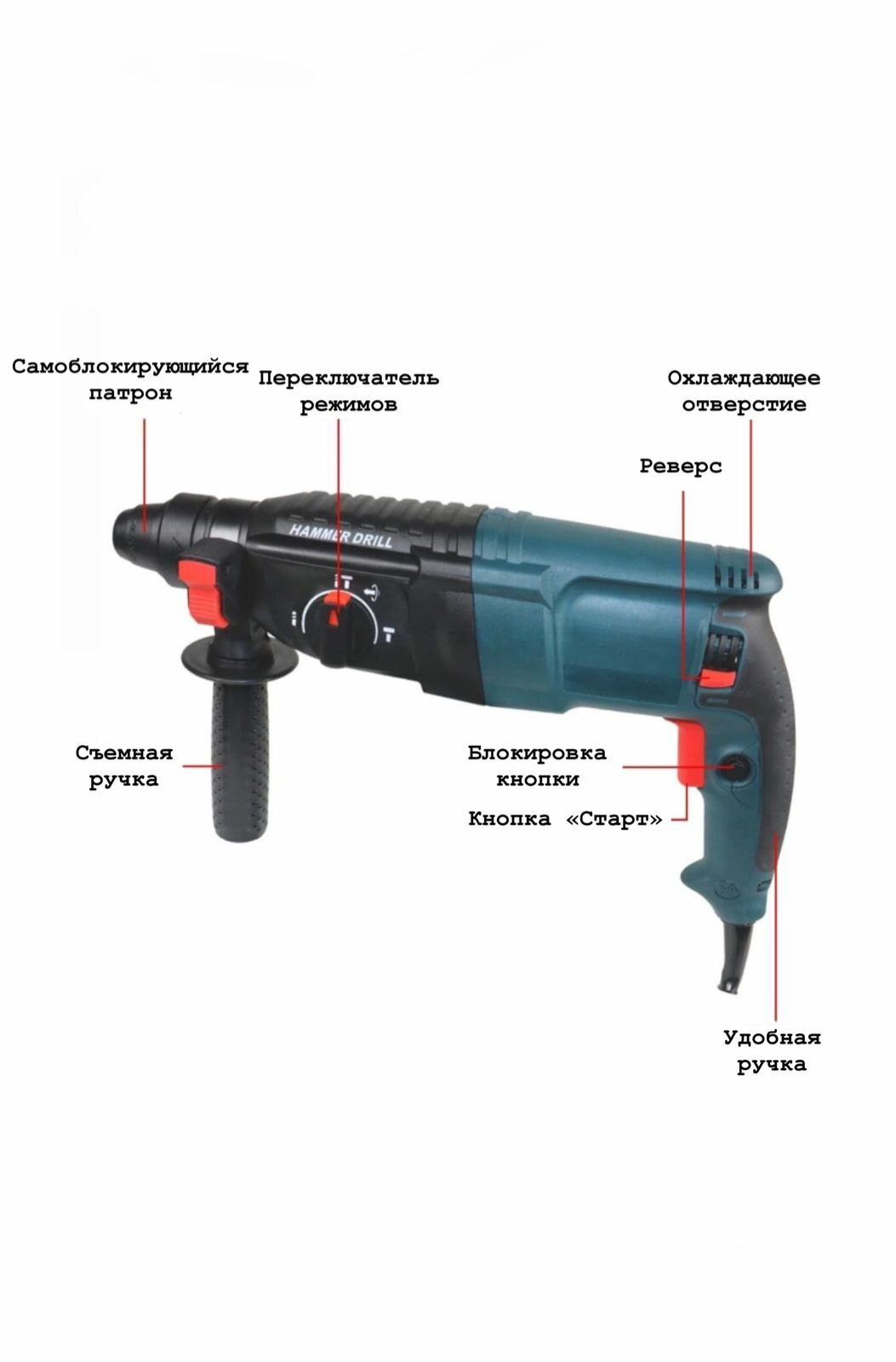 Самоблокирующийся патрон

Переключатель режимов

Охлаждающее отверстие

Реверс

HAMMER DRILL

Съемная ручка

Блокировка кнопки

Кнопка «Старт»

Удобная ручка