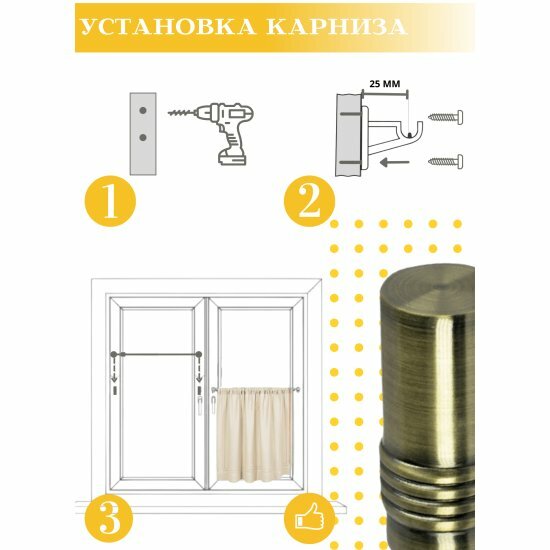 УСТАНОВКА КАРНИЗА

25 ММ

1

2

3