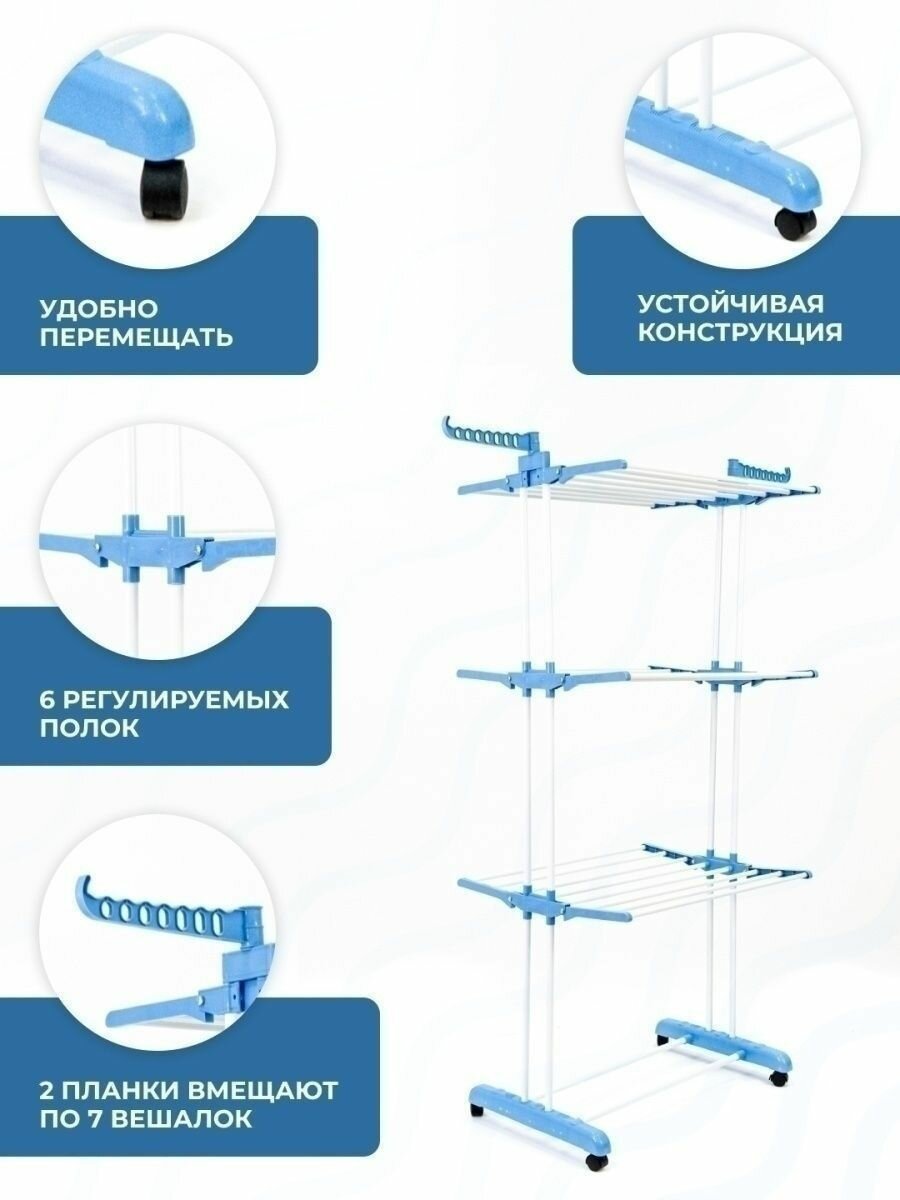 УДОБНО ПЕРЕМЕЩАТЬ

УСТОЙЧИВАЯ КОНСТРУКЦИЯ

6 РЕГУЛИРУЕМЫХ ПОЛОК

2 ПЛАНКИ ВМЕЩАЮТ ПО 7 ВЕШАЛОК