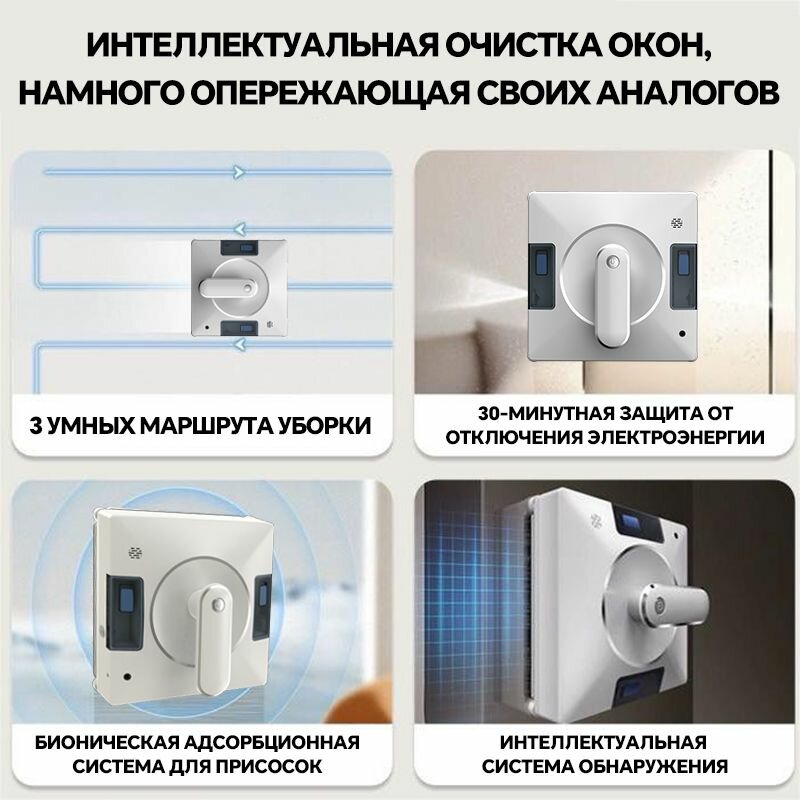 ИНТЕЛЛЕКТУАЛЬНАЯ ОЧИСТКА ОКОН, НАМНОГО ОПЕРЕЖАЮЩАЯ СВОИХ АНАЛОГОВ

3 УМНЫХ МАРШРУТА УБОРКИ

30-МИНУТНАЯ ЗАЩИТА ОТ ОТКЛЮЧЕНИЯ ЭЛЕКТРОЭНЕРГИИ

БИОНИЧЕСКАЯ АДСОРБЦИОННАЯ СИСТЕМА ДЛЯ ПРИСОСОК

ИНТЕЛЛЕКТУАЛЬНАЯ СИСТЕМА ОБНАРУЖЕНИЯ