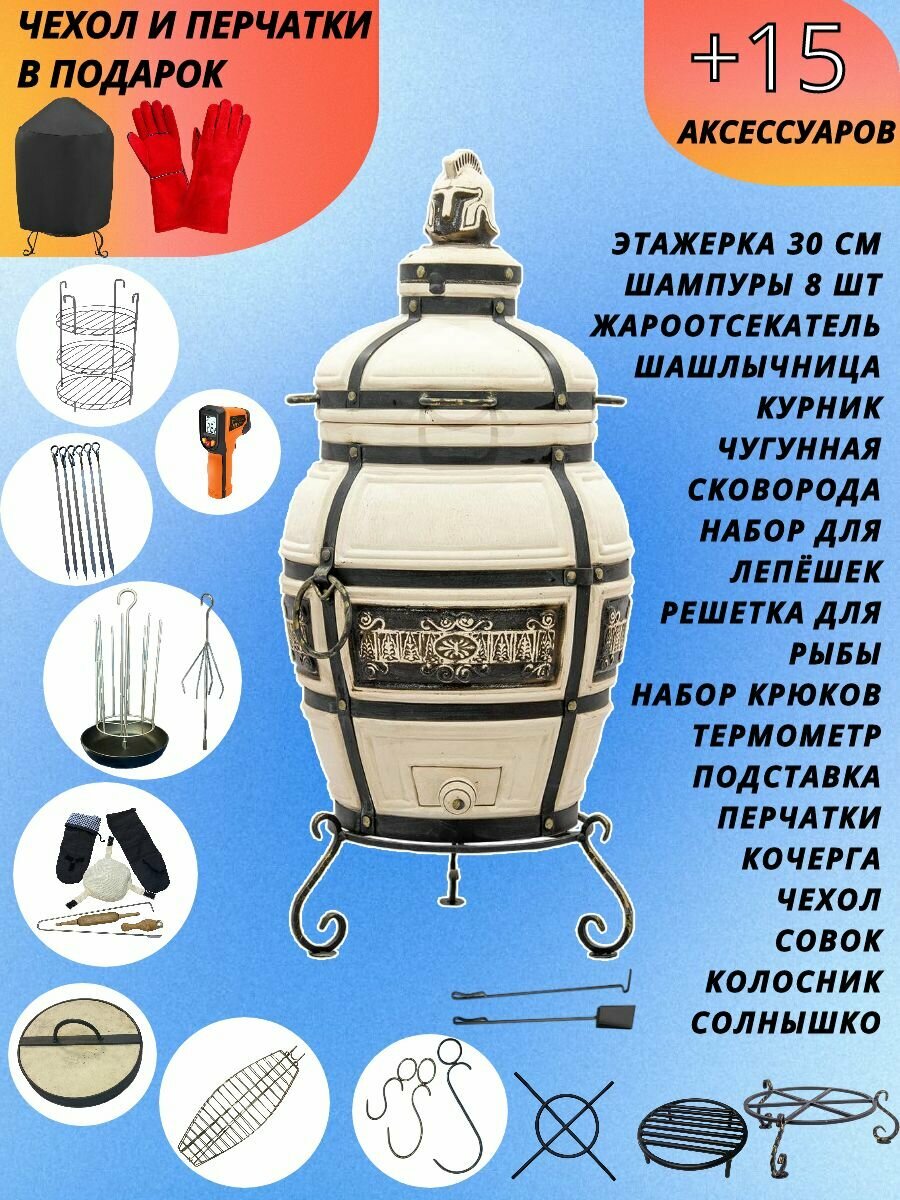 ЧЕХОЛ И ПЕРЧАТКИ В ПОДАРОК

+15 АКСЕССУАРОВ

ЭТАЖЕРКА 30 СМ
ШАМПУРЫ 8 ШТ
ЖАРООТСЕКАТЕЛЬ
ШАШЛЫЧНИЦА
КУРНИК
ЧУГУННАЯ СКОВОРОДА
НАБОР ДЛЯ ЛЕПЁШЕК
РЕШЕТКА ДЛЯ РЫБЫ
НАБОР КРЮКОВ
ТЕРМОМЕТР
ПОДСТАВКА
ПЕРЧАТКИ
КОЧЕРГА
ЧЕХОЛ
СОВОК
КОЛОСНИК
СОЛНЫШКО