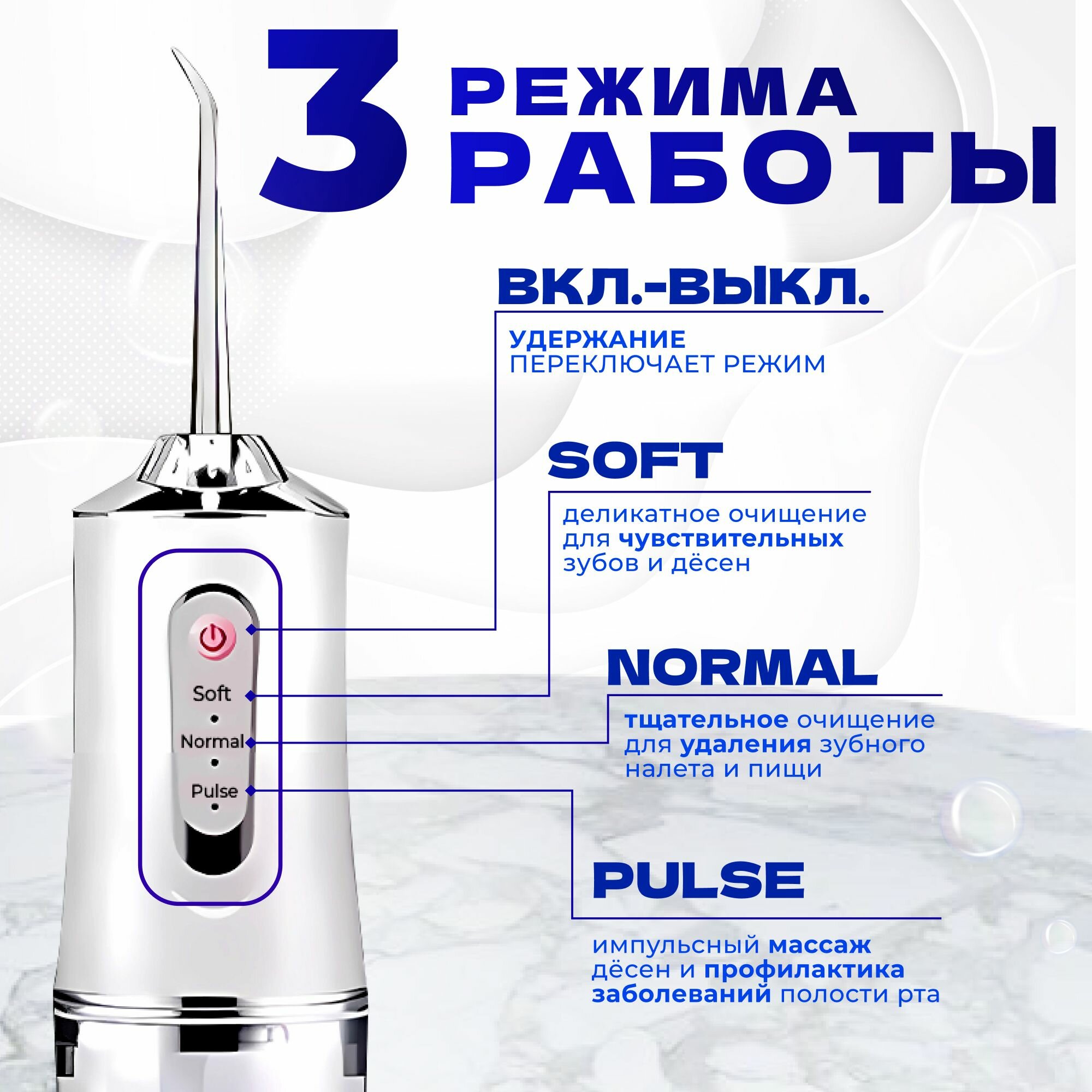 3 РЕЖИМА РАБОТЫ

ВКЛ.-ВЫКЛ.

УДЕРЖАНИЕ ПЕРЕКЛЮЧАЕТ РЕЖИМ

SOFT

деликатное очищение для чувствительных зубов и дёсен

NORMAL

тщательное очищение для удаления зубного налета и пищи

PULSE

импульсный массаж дёсен и профилактика заболеваний полости рта

Soft
Normal
Pulse