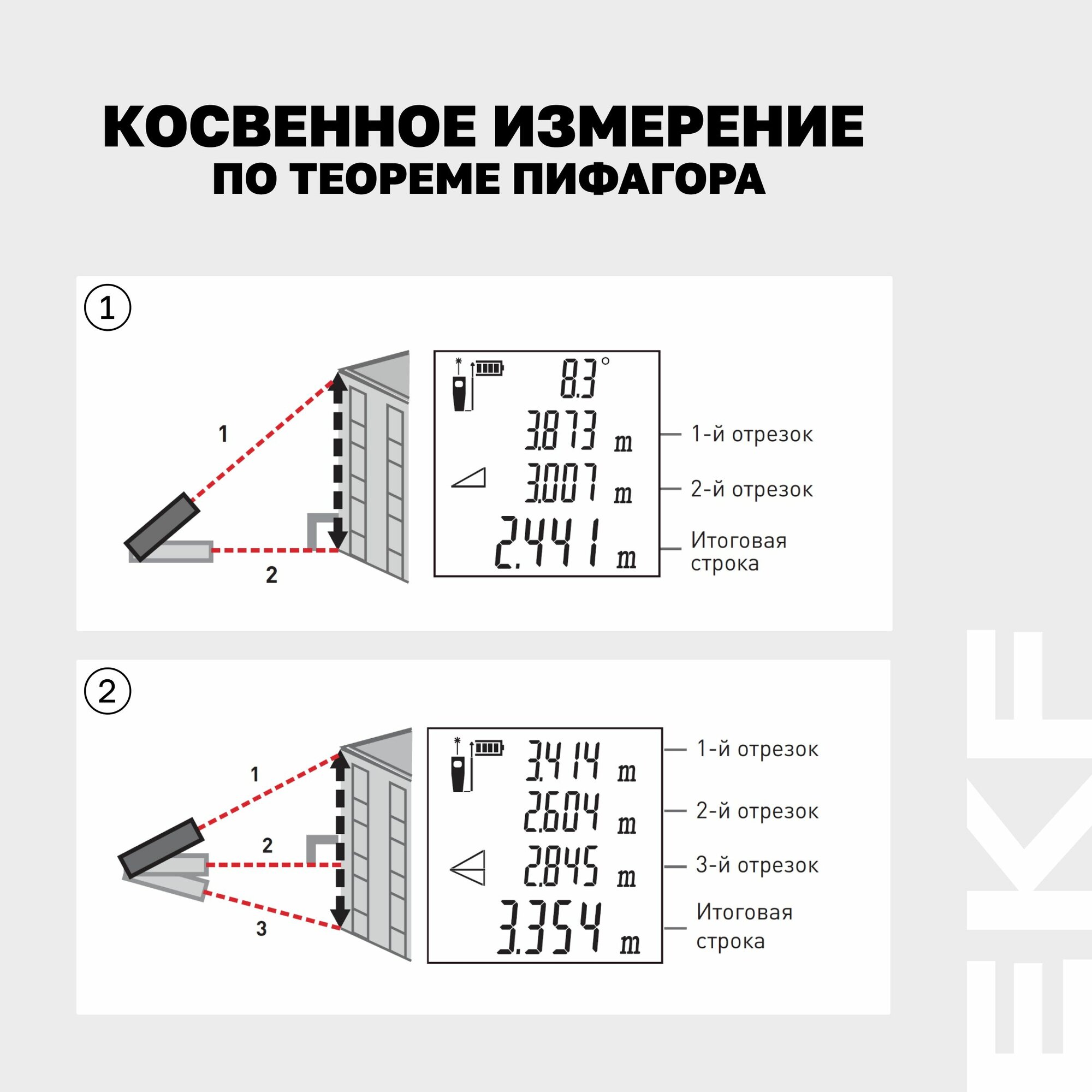 КОСВЕННОЕ ИЗМЕРЕНИЕ
ПО ТЕОРЕМЕ ПИФАГОРА

1

1

2

8.3°

3.873 m

3.007 m

2.441 m

1-й отрезок

2-й отрезок

Итоговая строка

2

1

2

3

3.414 m

2.604 m

2.845 m

3.354 m

1-й отрезок

2-й отрезок

3-й отрезок

Итоговая строка

EKF