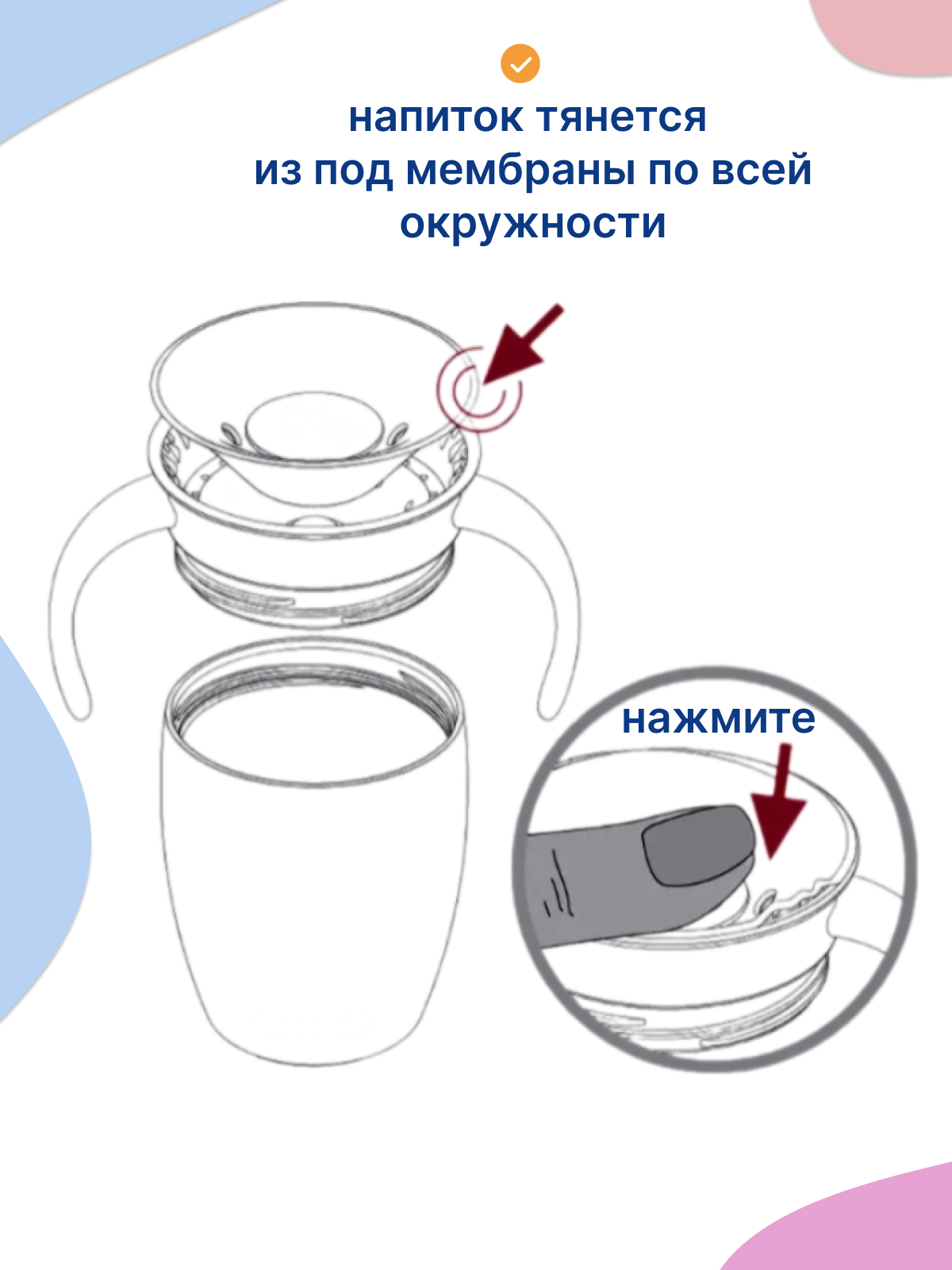 напиток тянется из под мембраны по всей окружности

нажмите