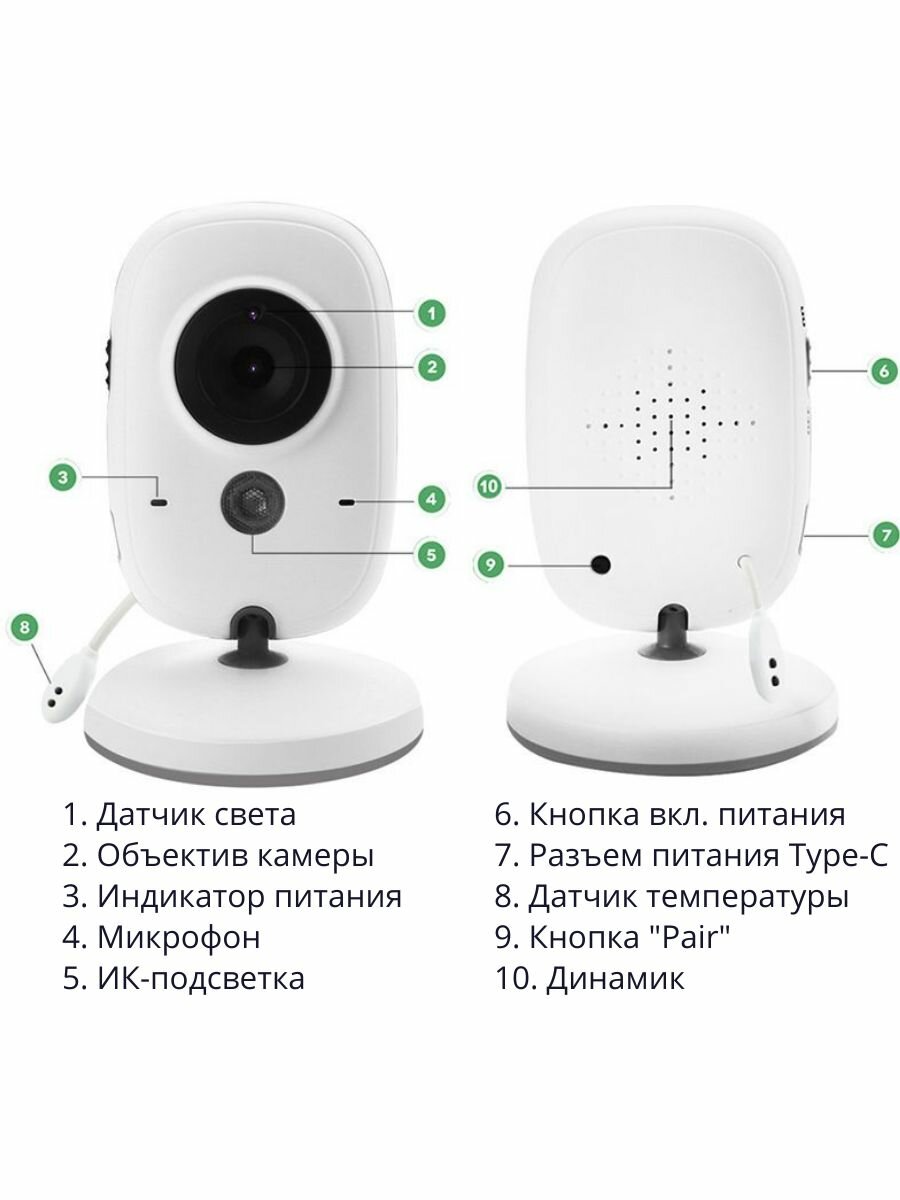 1
2
3
4
5
8
6
10
7
9

1. Датчик света
2. Объектив камеры
3. Индикатор питания
4. Микрофон
5. ИК-подсветка

6. Кнопка вкл. питания
7. Разъем питания Type-C
8. Датчик температуры
9. Кнопка "Pair"
10. Динамик