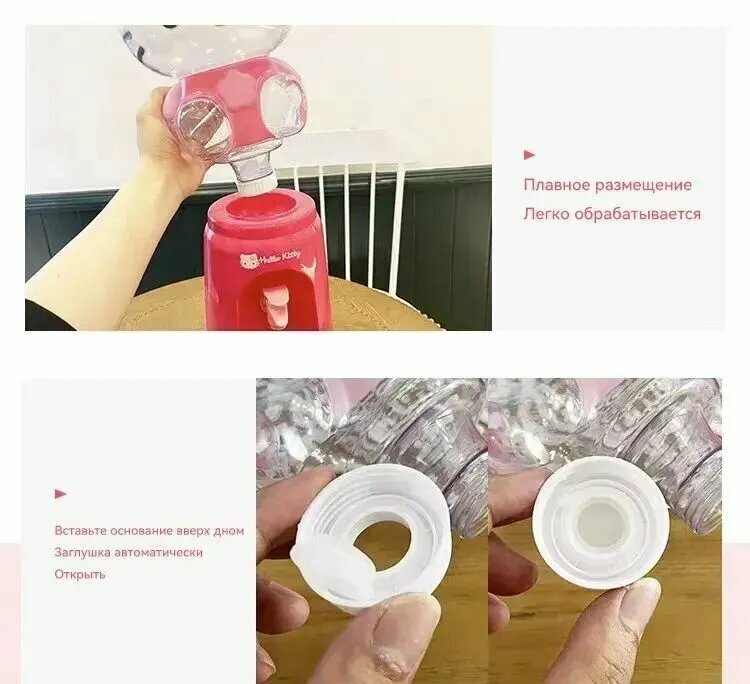 Hello Kitty

Плавное размещение
Легко обрабатывается

Вставьте основание вверх дном
Заглушка автоматически
Открыть