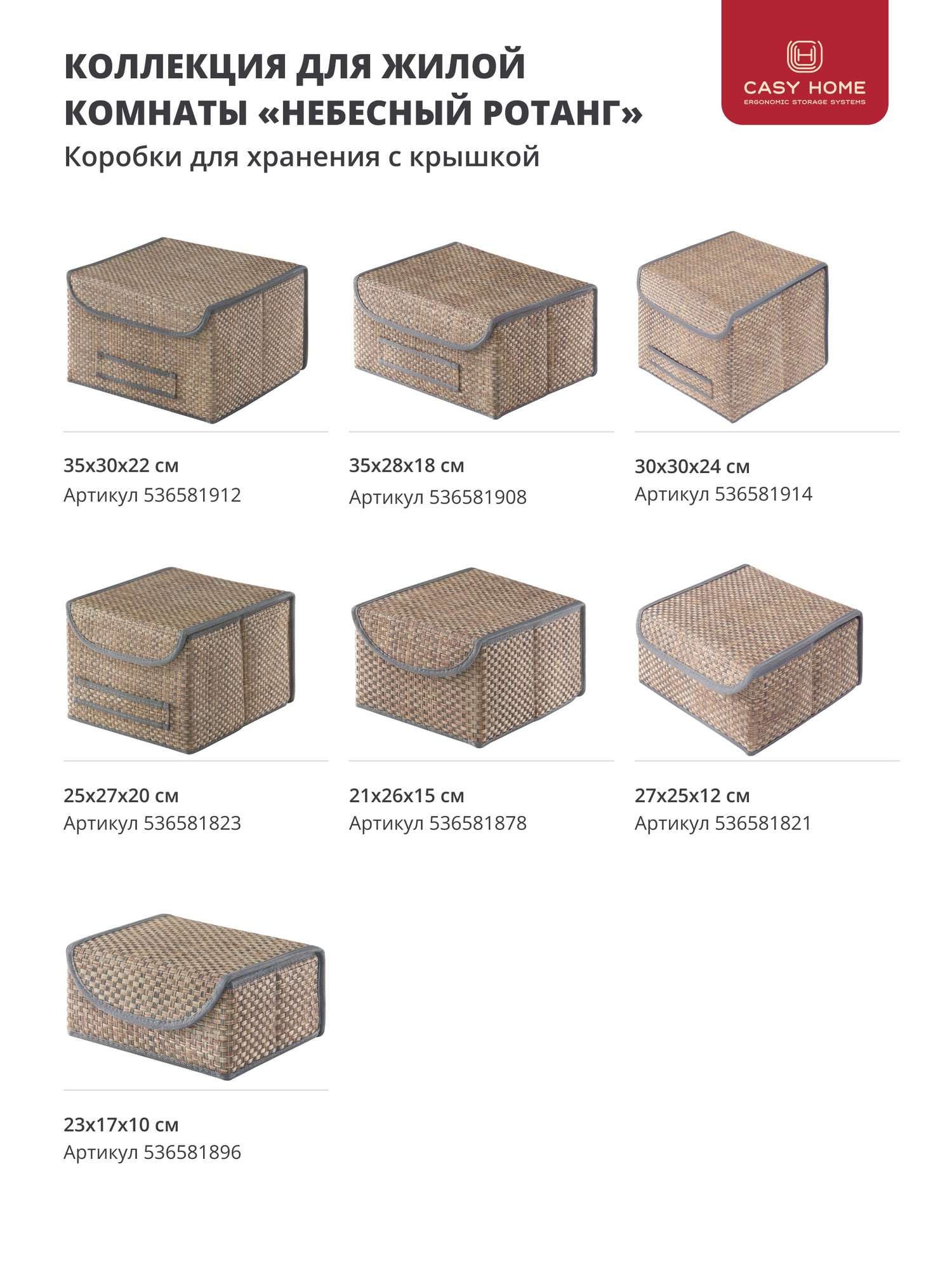 КОЛЛЕКЦИЯ ДЛЯ ЖИЛОЙ КОМНАТЫ «НЕБЕСНЫЙ РОТАНГ»
Коробки для хранения с крышкой

CASY HOME
ERGONOMIC STORAGE SYSTEMS

35x30x22 см
Артикул 536581912

35x28x18 см
Артикул 536581908

30x30x24 см
Артикул 536581914

25x27x20 см
Артикул 536581823

21x26x15 см
Артикул 536581878

27x25x12 см
Артикул 536581821

23x17x10 см
Артикул 536581896