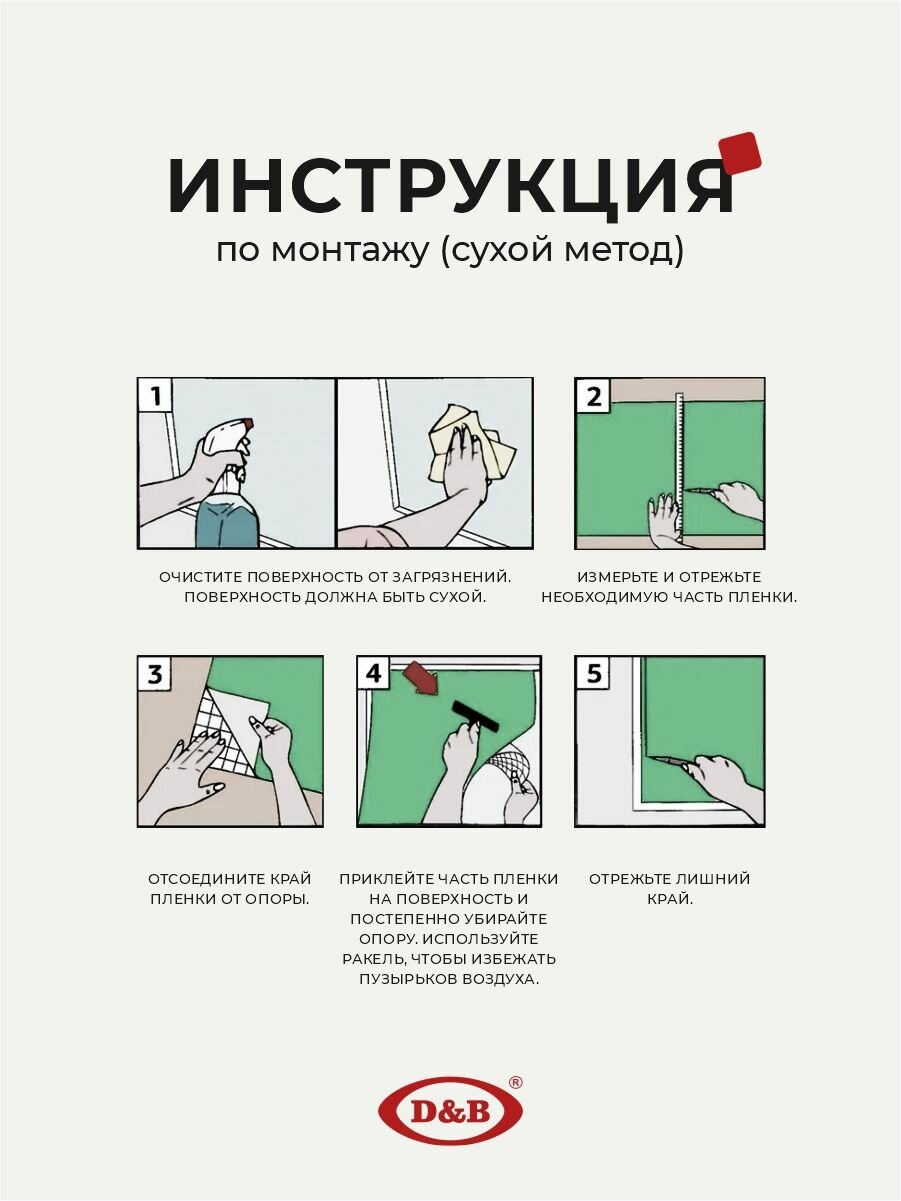 ИНСТРУКЦИЯ
по монтажу (сухой метод)

1

ОЧИСТИТЕ ПОВЕРХНОСТЬ ОТ ЗАГРЯЗНЕНИЙ. ПОВЕРХНОСТЬ ДОЛЖНА БЫТЬ СУХОЙ.

2

ИЗМЕРЬТЕ И ОТРЕЖЬТЕ НЕОБХОДИМУЮ ЧАСТЬ ПЛЕНКИ.

3

ОТСОЕДИНИТЕ КРАЙ ПЛЕНКИ ОТ ОПОРЫ.

4

ПРИКЛЕЙТЕ ЧАСТЬ ПЛЕНКИ НА ПОВЕРХНОСТЬ И ПОСТЕПЕННО УБИРАЙТЕ ОПОРУ. ИСПОЛЬЗУЙТЕ РАКЕЛЬ, ЧТОБЫ ИЗБЕЖАТЬ ПУЗЫРЬКОВ ВОЗДУХА.

5

ОТРЕЖЬТЕ ЛИШНИЙ КРАЙ.

D&B ®