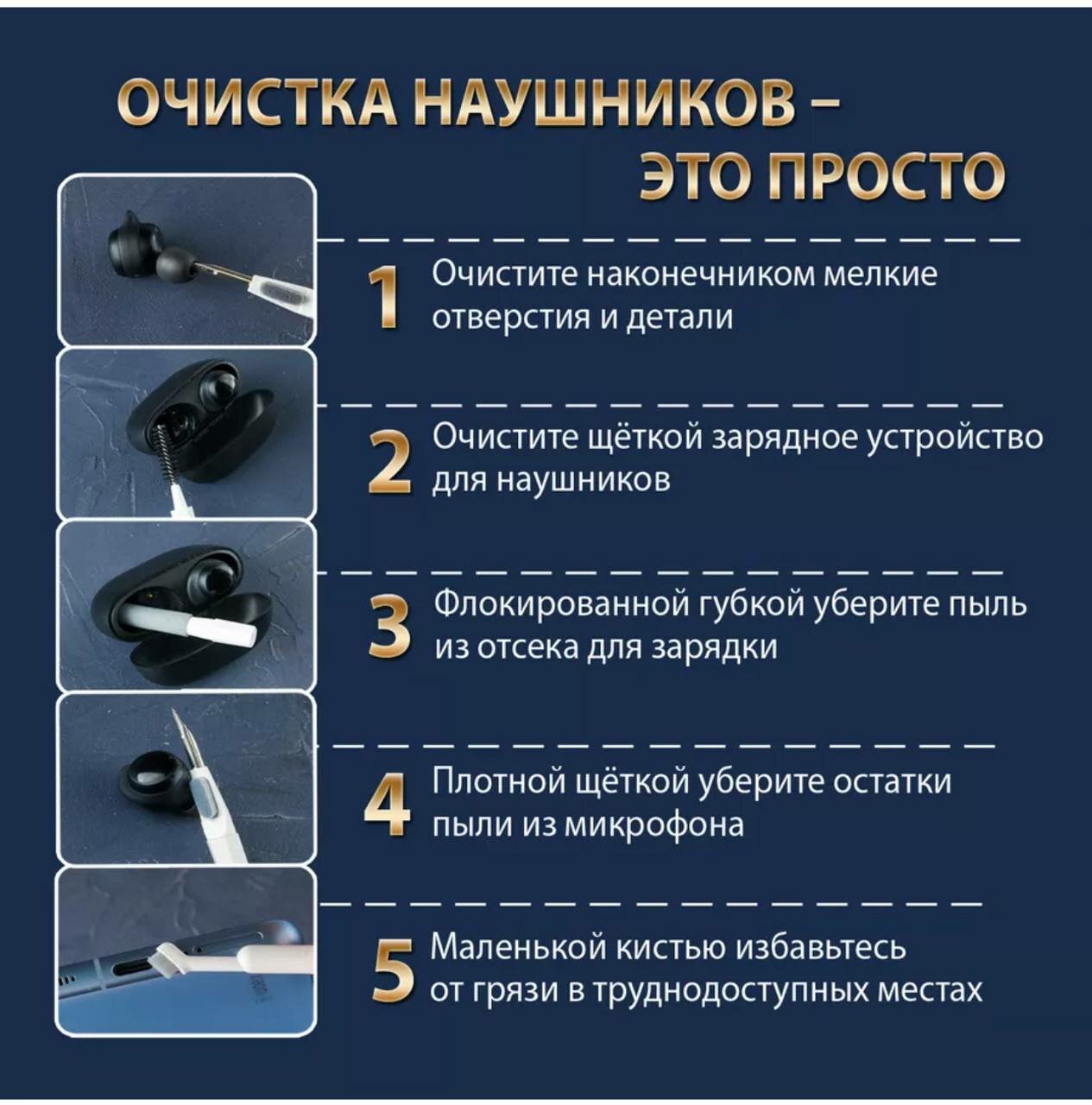 ОЧИСТКА НАУШНИКОВ – ЭТО ПРОСТО

1 Очистите наконечником мелкие отверстия и детали

2 Очистите щёткой зарядное устройство для наушников

3 Флокированной губкой уберите пыль из отсека для зарядки

4 Плотной щёткой уберите остатки пыли из микрофона

5 Маленькой кистью избавьтесь от грязи в труднодоступных местах