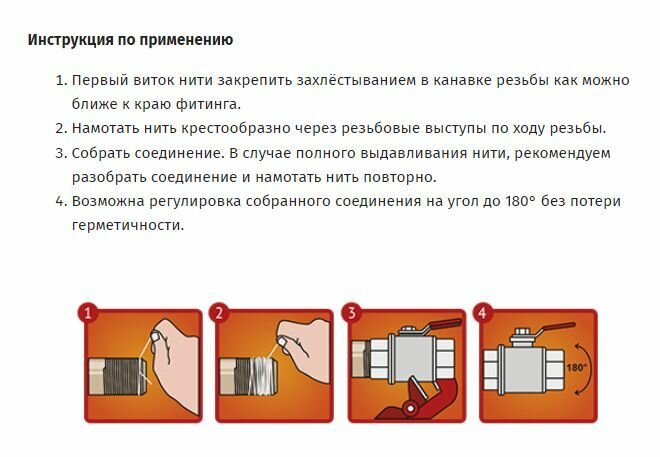 Инструкция по применению

1. Первый виток нити закрепить захлёстыванием в канавке резьбы как можно ближе к краю фитинга.
2. Намотать нить крестообразно через резьбовые выступы по ходу резьбы.
3. Собрать соединение. В случае полного выдавливания нити, рекомендуем разобрать соединение и намотать нить повторно.
4. Возможна регулировка собранного соединения на угол до 180° без потери герметичности.

1

2

3

4

180°