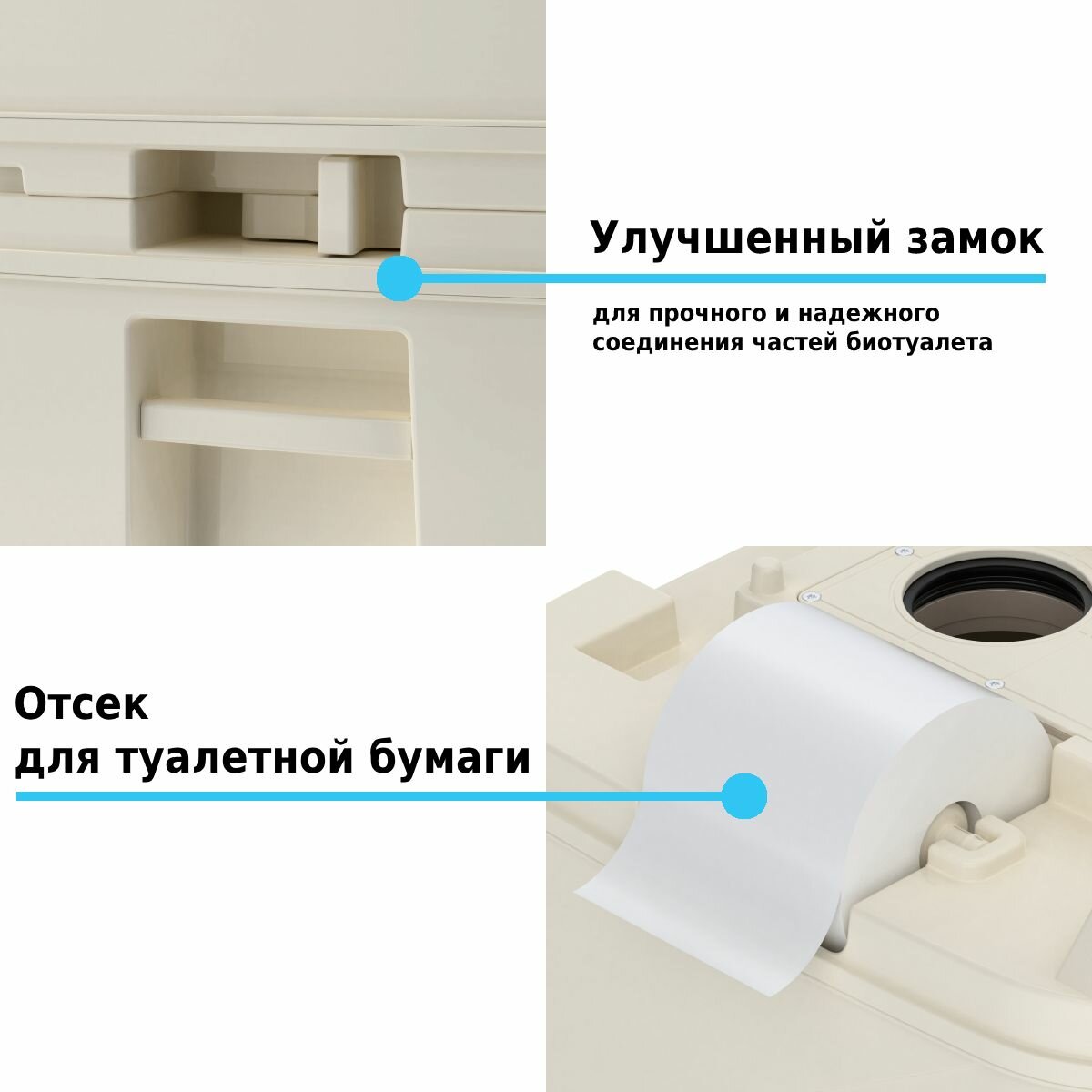 Улучшенный замок

для прочного и надежного соединения частей биотуалета

Отсек
для туалетной бумаги