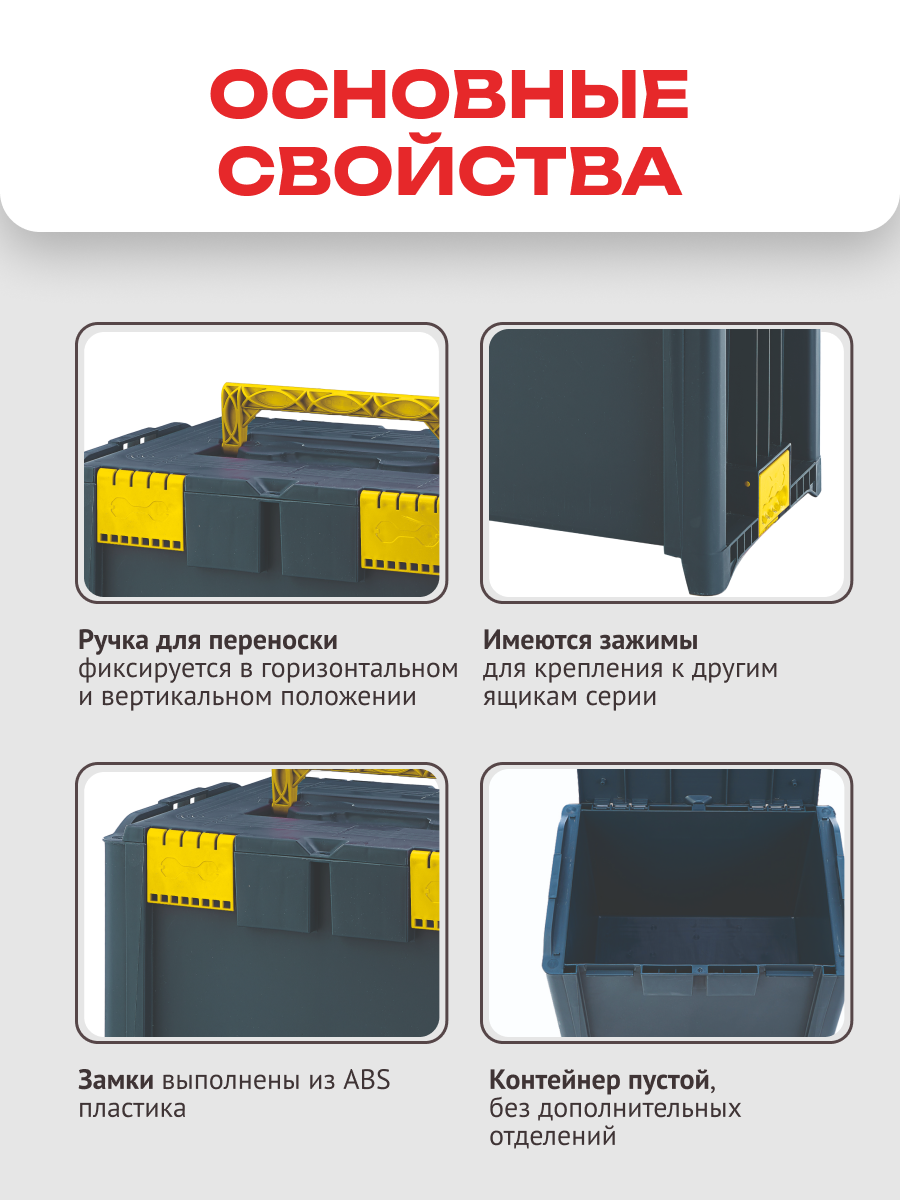 ОСНОВНЫЕ СВОЙСТВА

Ручка для переноски фиксируется в горизонтальном и вертикальном положении

Имеются зажимы для крепления к другим ящикам серии

Замки выполнены из ABS пластика

Контейнер пустой, без дополнительных отделений