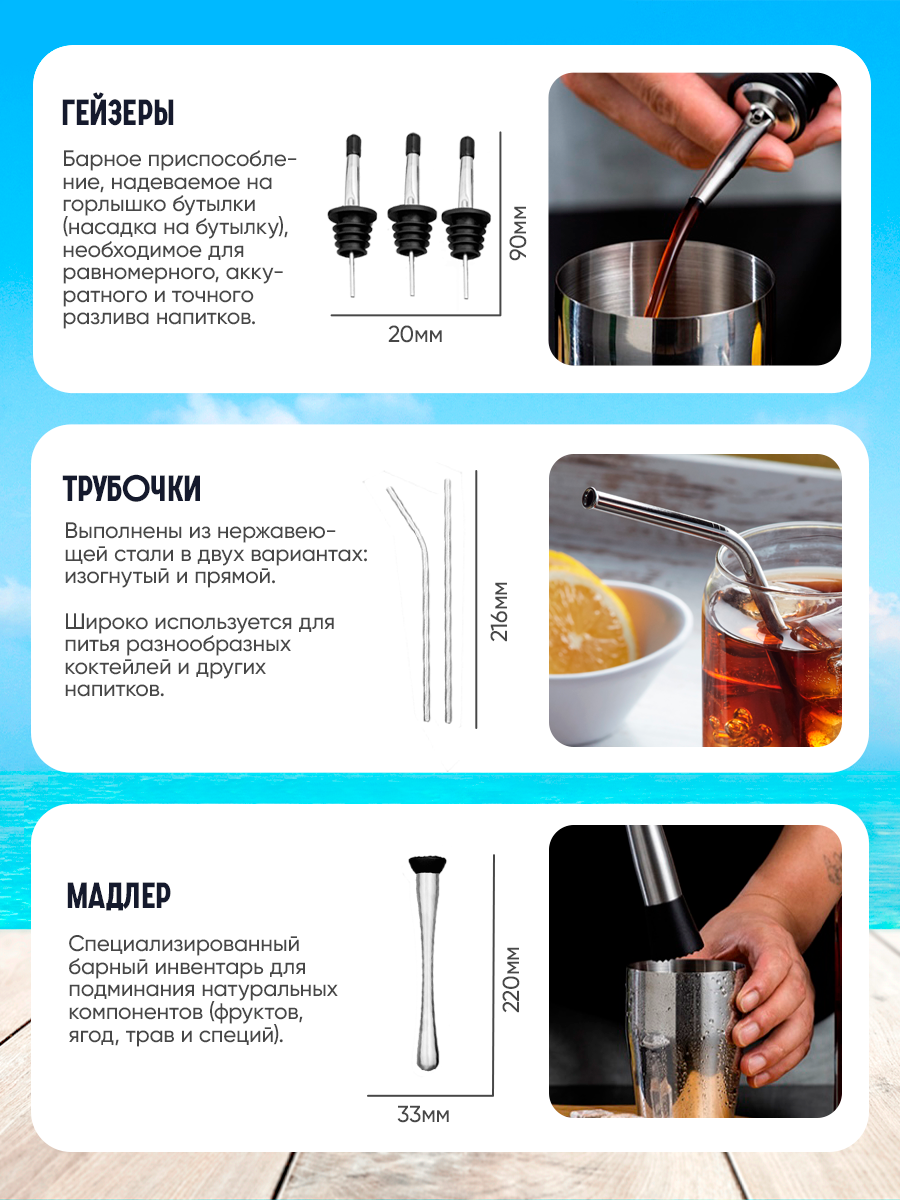 ГЕЙЗЕРЫ

Барное приспособление, надеваемое на горлышко бутылки (насадка на бутылку), необходимое для равномерного, аккуратного и точного разлива напитков.

90мм

20мм

ТРУБОЧКИ

Выполнены из нержавеющей стали в двух вариантах: изогнутый и прямой.

Широко используется для питья разнообразных коктейлей и других напитков.

216мм

МАДЛЕР

Специализированный барный инвентарь для подминания натуральных компонентов (фруктов, ягод, трав и специй).

220мм

33мм