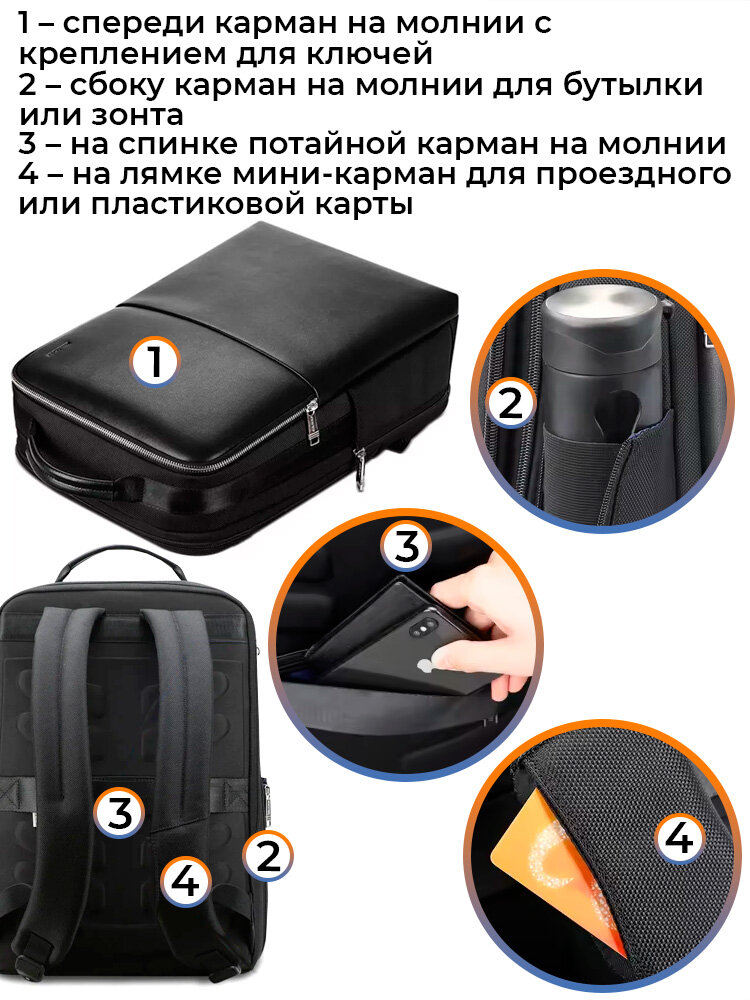 1 – спереди карман на молнии с креплением для ключей
2 – сбоку карман на молнии для бутылки или зонта
3 – на спинке потайной карман на молнии
4 – на лямке мини-карман для проездного или пластиковой карты

1

2

3

3

2

4

4