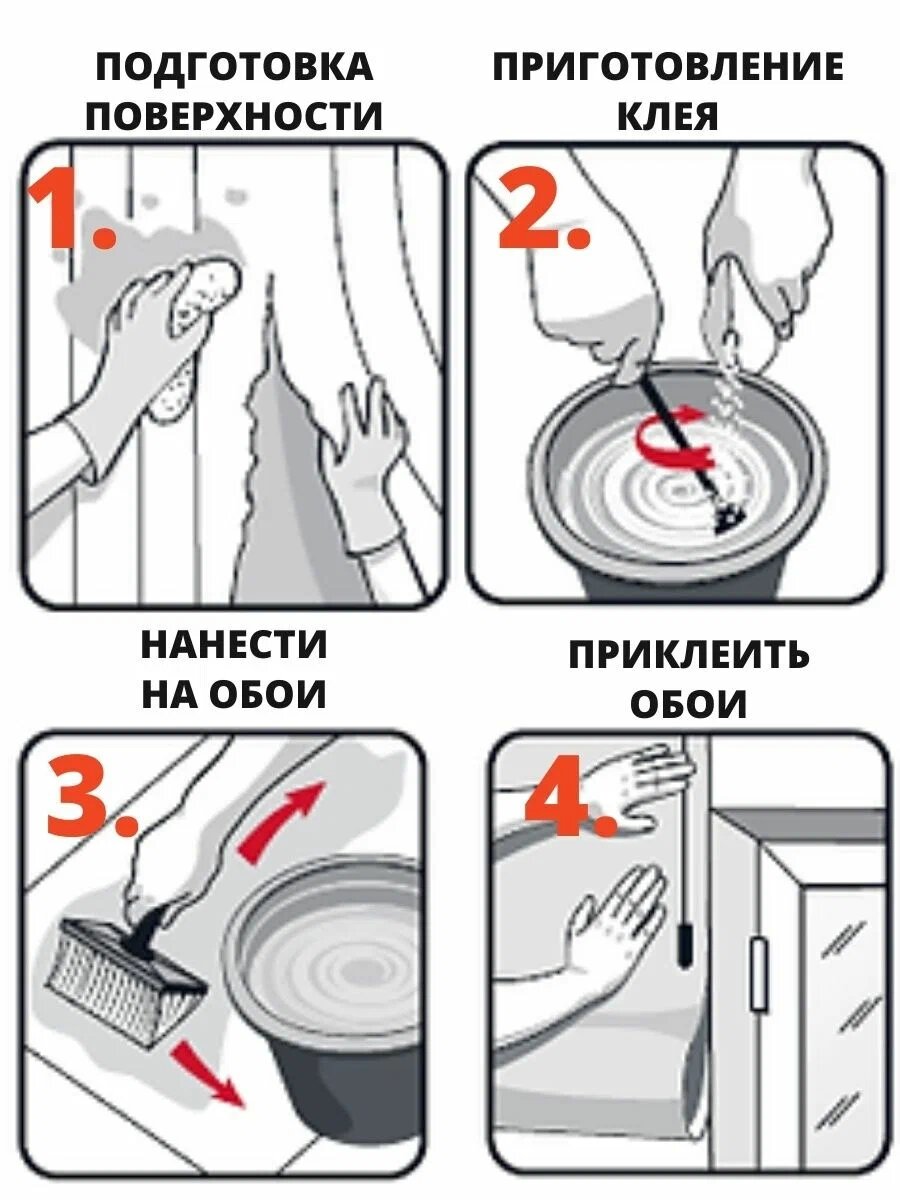 ПОДГОТОВКА ПОВЕРХНОСТИ

1.

ПРИГОТОВЛЕНИЕ КЛЕЯ

2.

НАНЕСТИ НА ОБОИ

3.

ПРИКЛЕИТЬ ОБОИ

4.