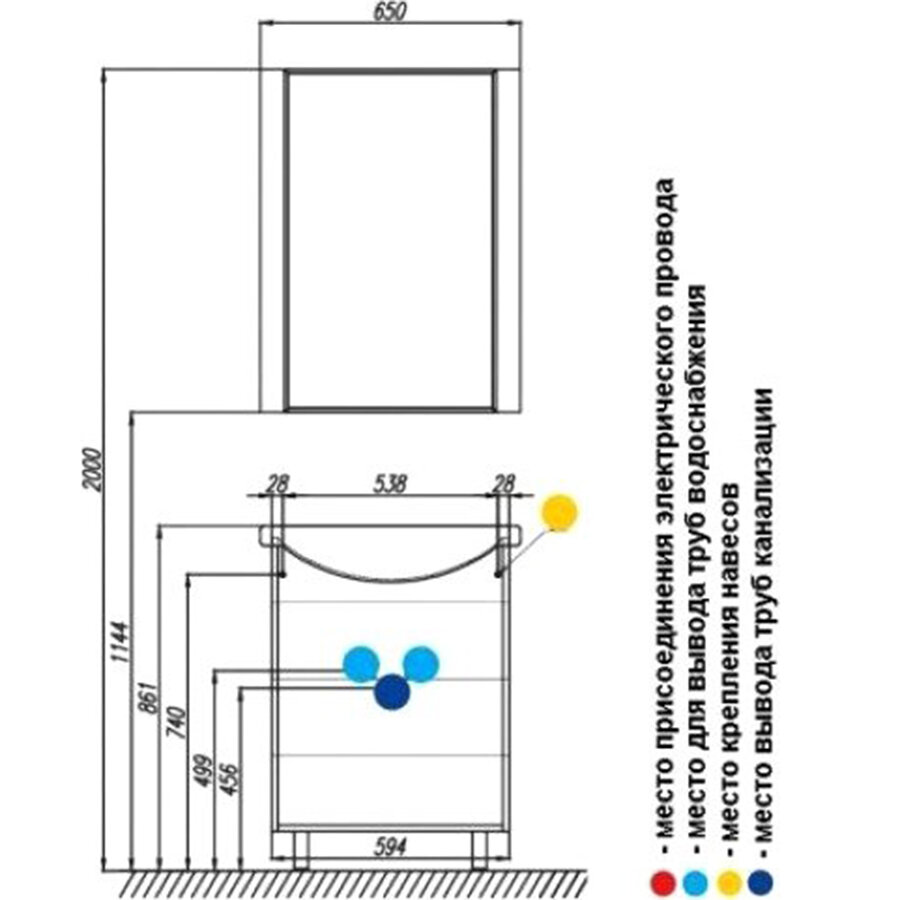 650

2000

28 538 28

1144

861

740

499

456

594

- место присоединения электрического провода
- место для вывода труб водоснабжения
- место крепления навесов
- место вывода труб канализации