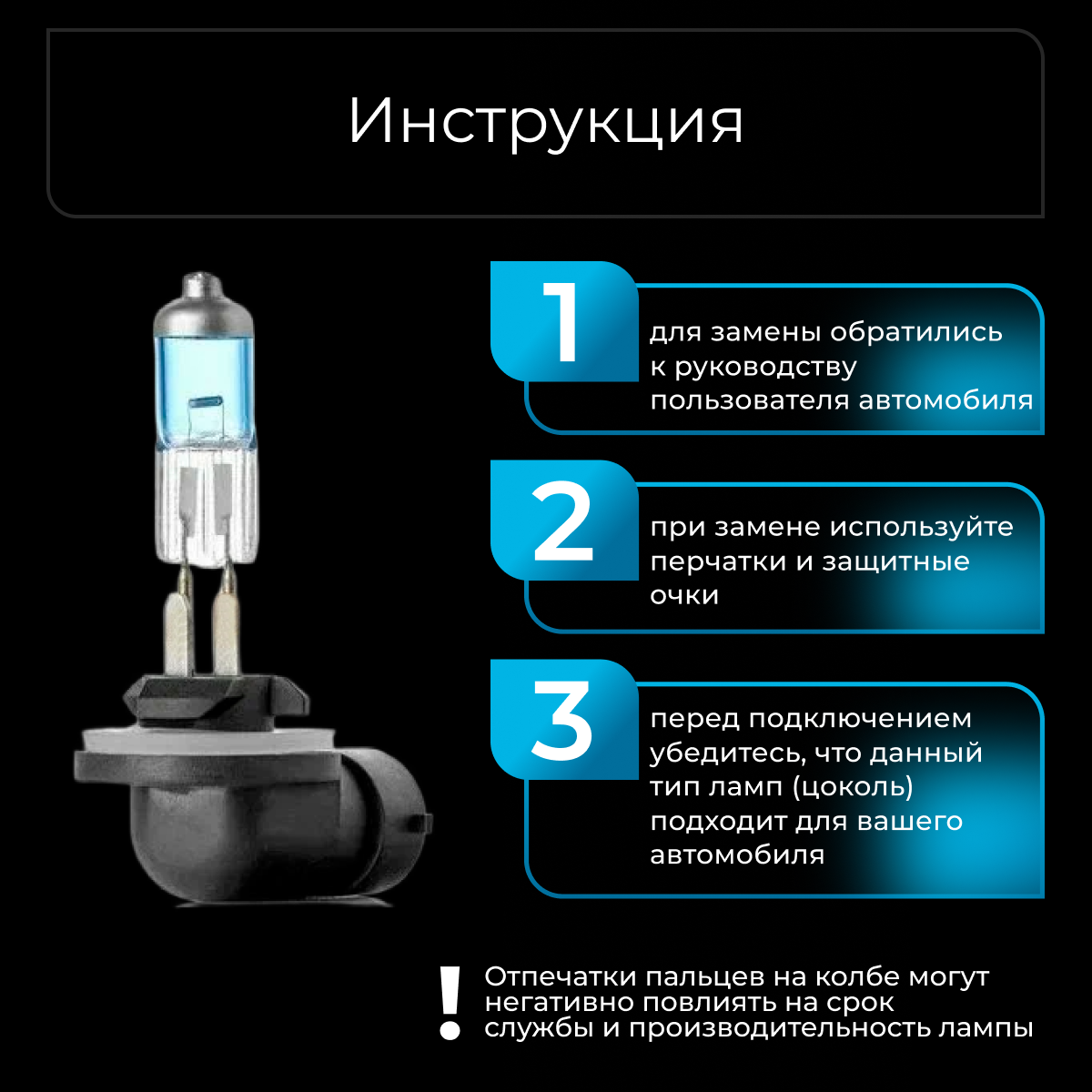 Инструкция

1
для замены обратились к руководству пользователя автомобиля

2
при замене используйте перчатки и защитные очки

3
перед подключением убедитесь, что данный тип ламп (цоколь) подходит для вашего автомобиля

!
Отпечатки пальцев на колбе могут негативно повлиять на срок службы и производительность лампы