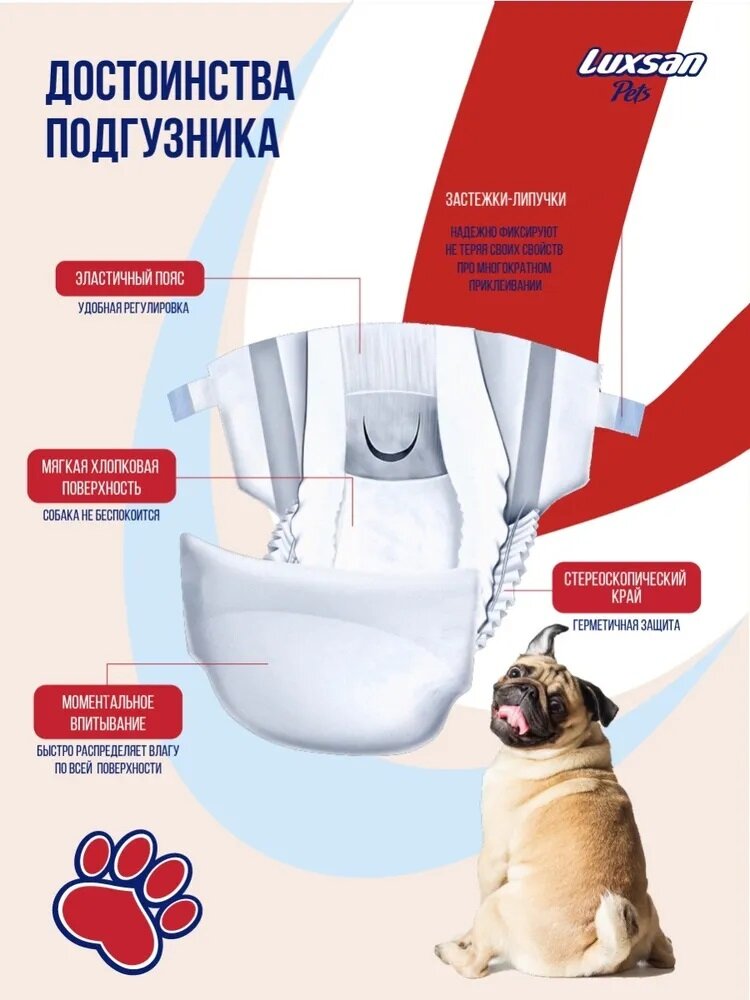 ДОСТОИНСТВА ПОДГУЗНИКА

Luxsan Pets

ЗАСТЕЖКИ-ЛИПУЧКИ

НАДЕЖНО ФИКСИРУЮТ НЕ ТЕРЯЯ СВОИХ СВОЙСТВ ПРО МНОГОКРАТНОМ ПРИКЛЕИВАНИИ

ЭЛАСТИЧНЫЙ ПОЯС

УДОБНАЯ РЕГУЛИРОВКА

МЯГКАЯ ХЛОПКОВАЯ ПОВЕРХНОСТЬ

СОБАКА НЕ БЕСПОКОИТСЯ

СТЕРЕОСКОПИЧЕСКИЙ КРАЙ

ГЕРМЕТИЧНАЯ ЗАЩИТА

МОМЕНТАЛЬНОЕ ВПИТЫВАНИЕ

БЫСТРО РАСПРЕДЕЛЯЕТ ВЛАГУ ПО ВСЕЙ ПОВЕРХНОСТИ