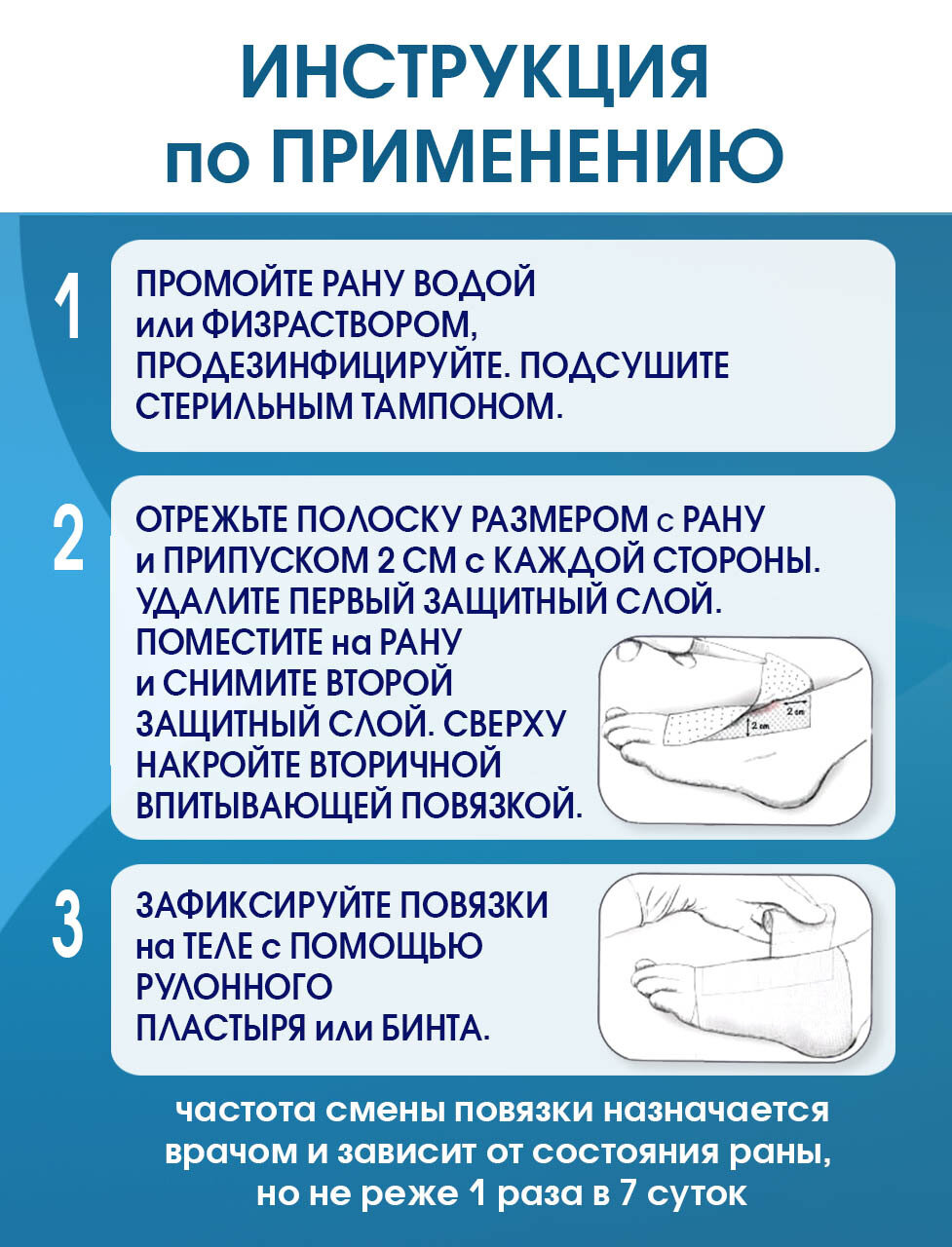 ИНСТРУКЦИЯ по ПРИМЕНЕНИЮ

1

ПРОМОЙТЕ РАНУ ВОДОЙ или ФИЗРАСТВОРОМ, ПРОДЕЗИНФИЦИРУЙТЕ. ПОДСУШИТЕ СТЕРИЛЬНЫМ ТАМПОНОМ.

2

ОТРЕЖЬТЕ ПОЛОСКУ РАЗМЕРОМ с РАНУ и ПРИПУСКОМ 2 СМ с КАЖДОЙ СТОРОНЫ. УДАЛИТЕ ПЕРВЫЙ ЗАЩИТНЫЙ СЛОЙ. ПОМЕСТИТЕ на РАНУ и СНИМИТЕ ВТОРОЙ ЗАЩИТНЫЙ СЛОЙ. СВЕРХУ НАКРОЙТЕ ВТОРИЧНОЙ ВПИТЫВАЮЩЕЙ ПОВЯЗКОЙ.

2 cm

2 cm

3

ЗАФИКСИРУЙТЕ ПОВЯЗКИ на ТЕЛЕ с ПОМОЩЬЮ РУЛОННОГО ПЛАСТЫРЯ или БИНТА.

частота смены повязки назначается врачом и зависит от состояния раны, но не реже 1 раза в 7 суток