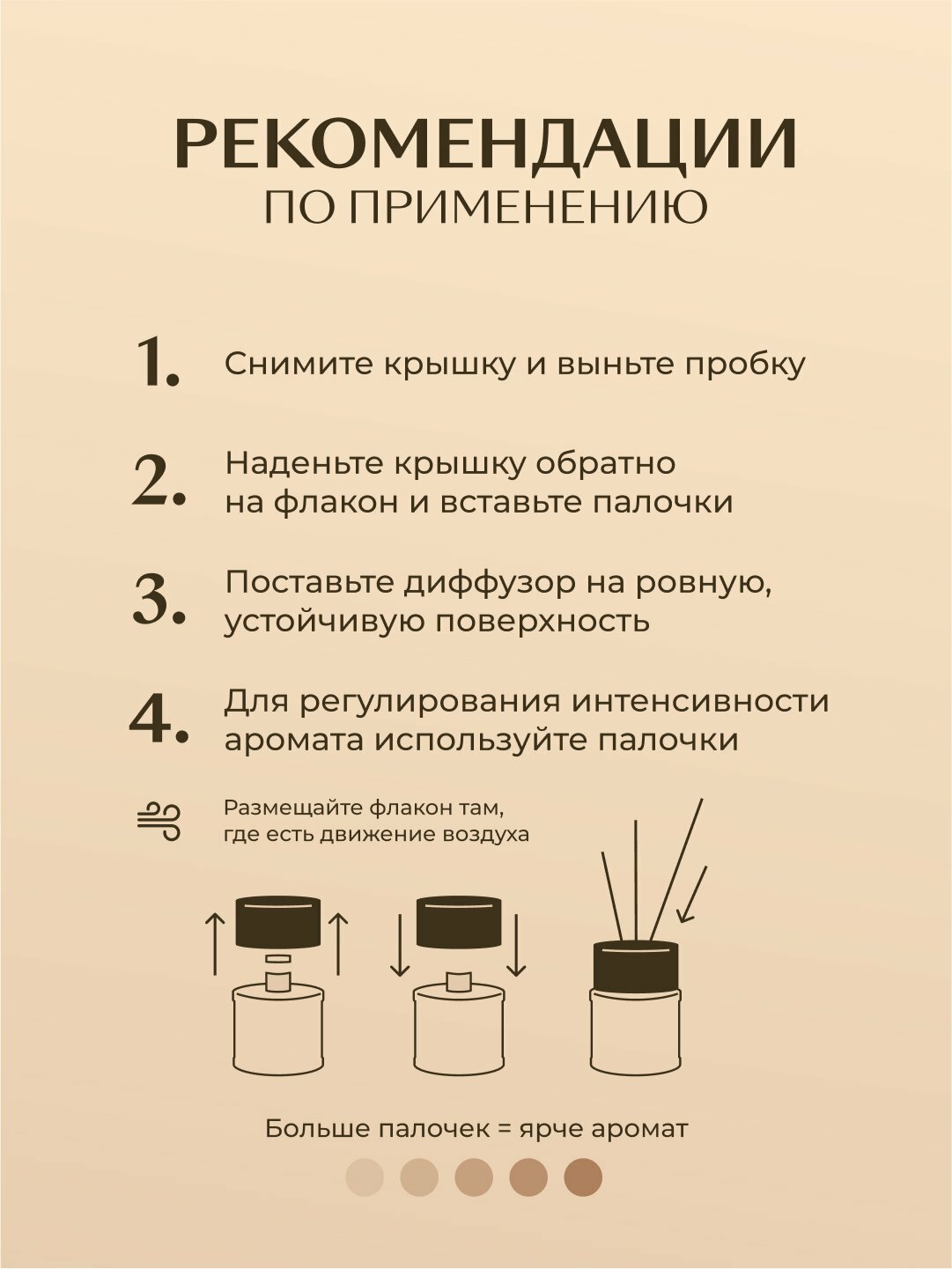 РЕКОМЕНДАЦИИ
ПО ПРИМЕНЕНИЮ

1. Снимите крышку и выньте пробку

2. Наденьте крышку обратно на флакон и вставьте палочки

3. Поставьте диффузор на ровную, устойчивую поверхность

4. Для регулирования интенсивности аромата используйте палочки

Размещайте флакон там, где есть движение воздуха

Больше палочек = ярче аромат