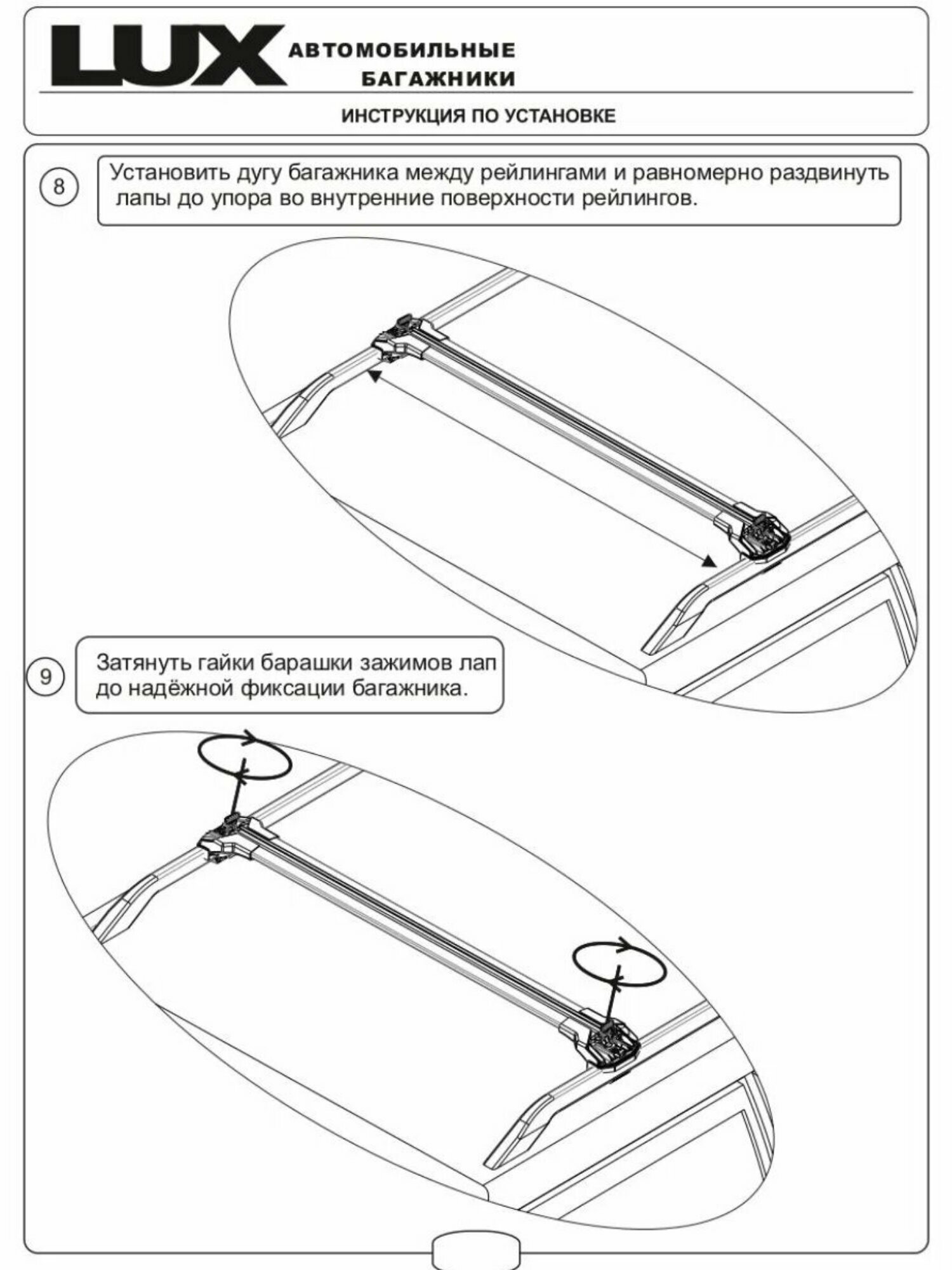 LUX АВТОМОБИЛЬНЫЕ БАГАЖНИКИ

ИНСТРУКЦИЯ ПО УСТАНОВКЕ

8

Установить дугу багажника между рейлингами и равномерно раздвинуть лапы до упора во внутренние поверхности рейлингов.

9

Затянуть гайки барашки зажимов лап до надёжной фиксации багажника.