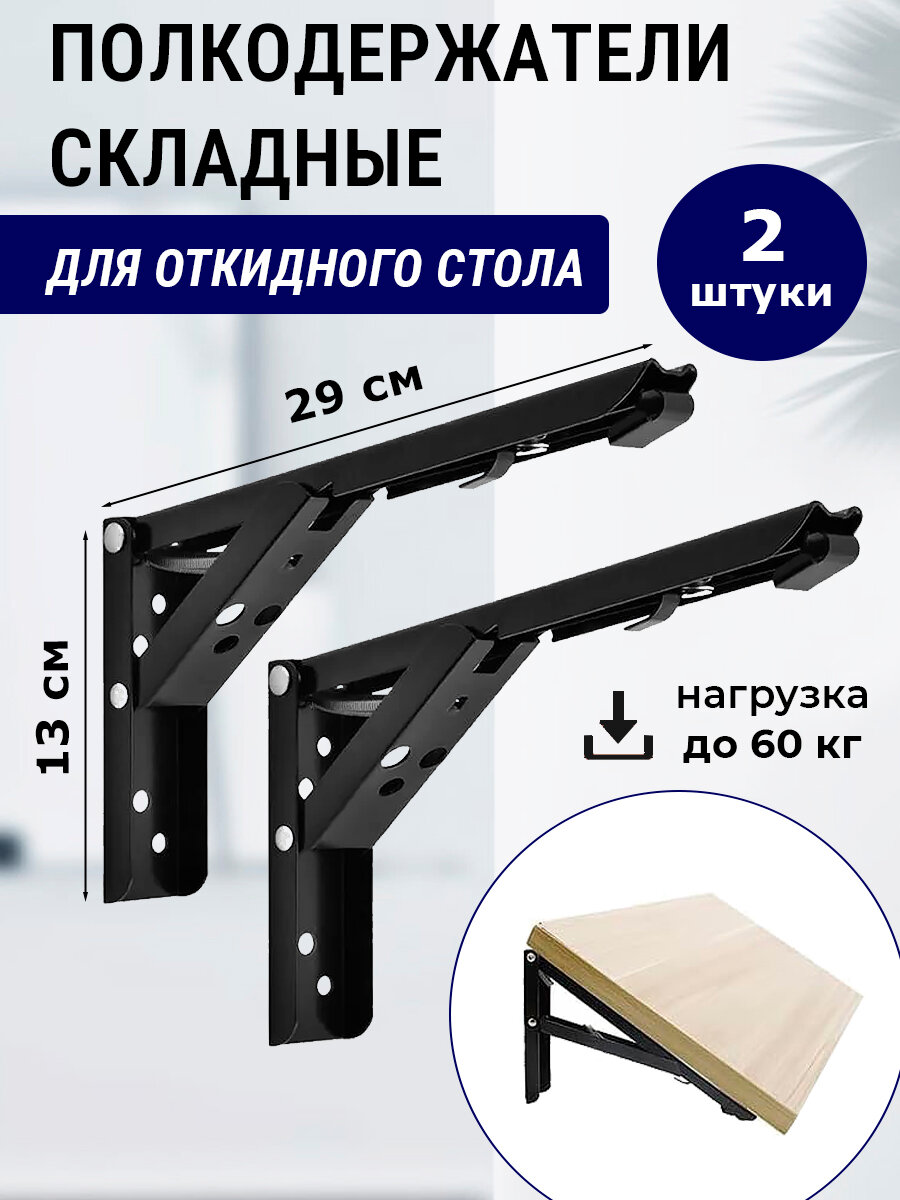 ПОЛКОДЕРЖАТЕЛИ СКЛАДНЫЕ

ДЛЯ ОТКИДНОГО СТОЛА

2 штуки

29 см

13 см

нагрузка до 60 кг