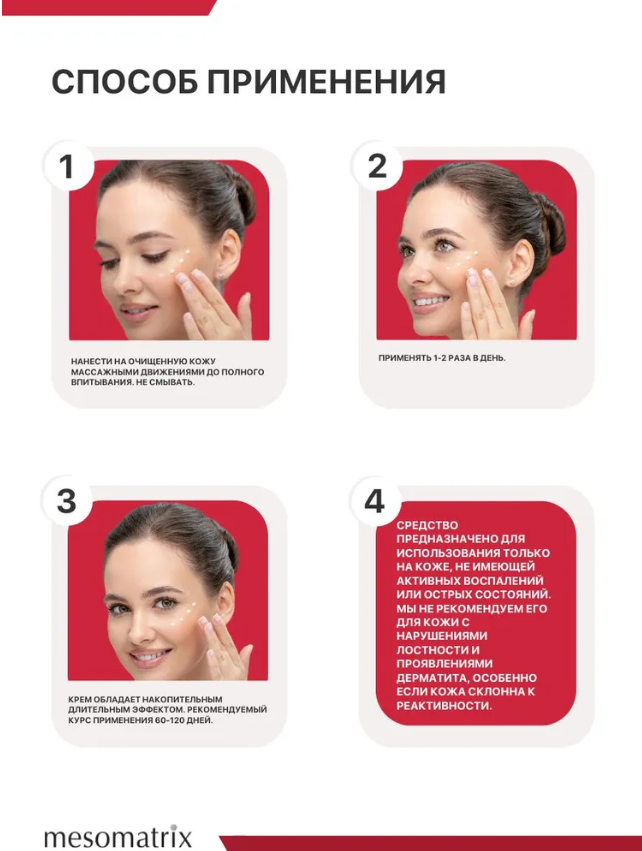 СПОСОБ ПРИМЕНЕНИЯ

1

НАНЕСТИ НА ОЧИЩЕННУЮ КОЖУ МАССАЖНЫМИ ДВИЖЕНИЯМИ ДО ПОЛНОГО ВПИТЫВАНИЯ. НЕ СМЫВАТЬ.

2

ПРИМЕНЯТЬ 1-2 РАЗА В ДЕНЬ.

3

КРЕМ ОБЛАДАЕТ НАКОПИТЕЛЬНЫМ ДЛИТЕЛЬНЫМ ЭФФЕКТОМ. РЕКОМЕНДУЕМЫЙ КУРС ПРИМЕНЕНИЯ 60-120 ДНЕЙ.

4

СРЕДСТВО ПРЕДНАЗНАЧЕНО ДЛЯ ИСПОЛЬЗОВАНИЯ ТОЛЬКО НА КОЖЕ, НЕ ИМЕЮЩЕЙ АКТИВНЫХ ВОСПАЛЕНИЙ ИЛИ ОСТРЫХ СОСТОЯНИЙ. МЫ НЕ РЕКОМЕНДУЕМ ЕГО ДЛЯ КОЖИ С НАРУШЕНИЯМИ ЛОСТНОСТИ И ПРОЯВЛЕНИЯМИ ДЕРМАТИТА, ОСОБЕННО ЕСЛИ КОЖА СКЛОННА К РЕАКТИВНОСТИ.

mesomatrix