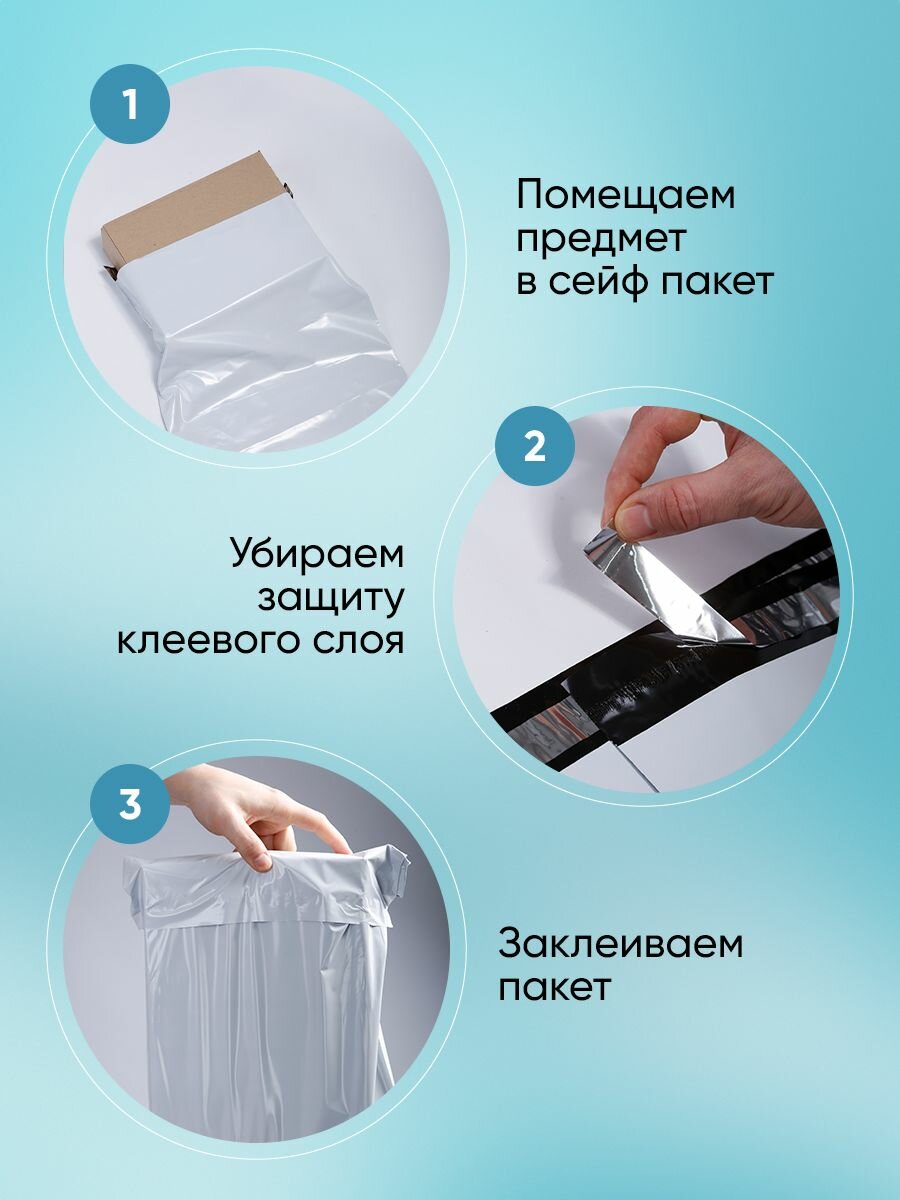 1

Помещаем предмет в сейф пакет

2

Убираем защиту клеевого слоя

3

Заклеиваем пакет