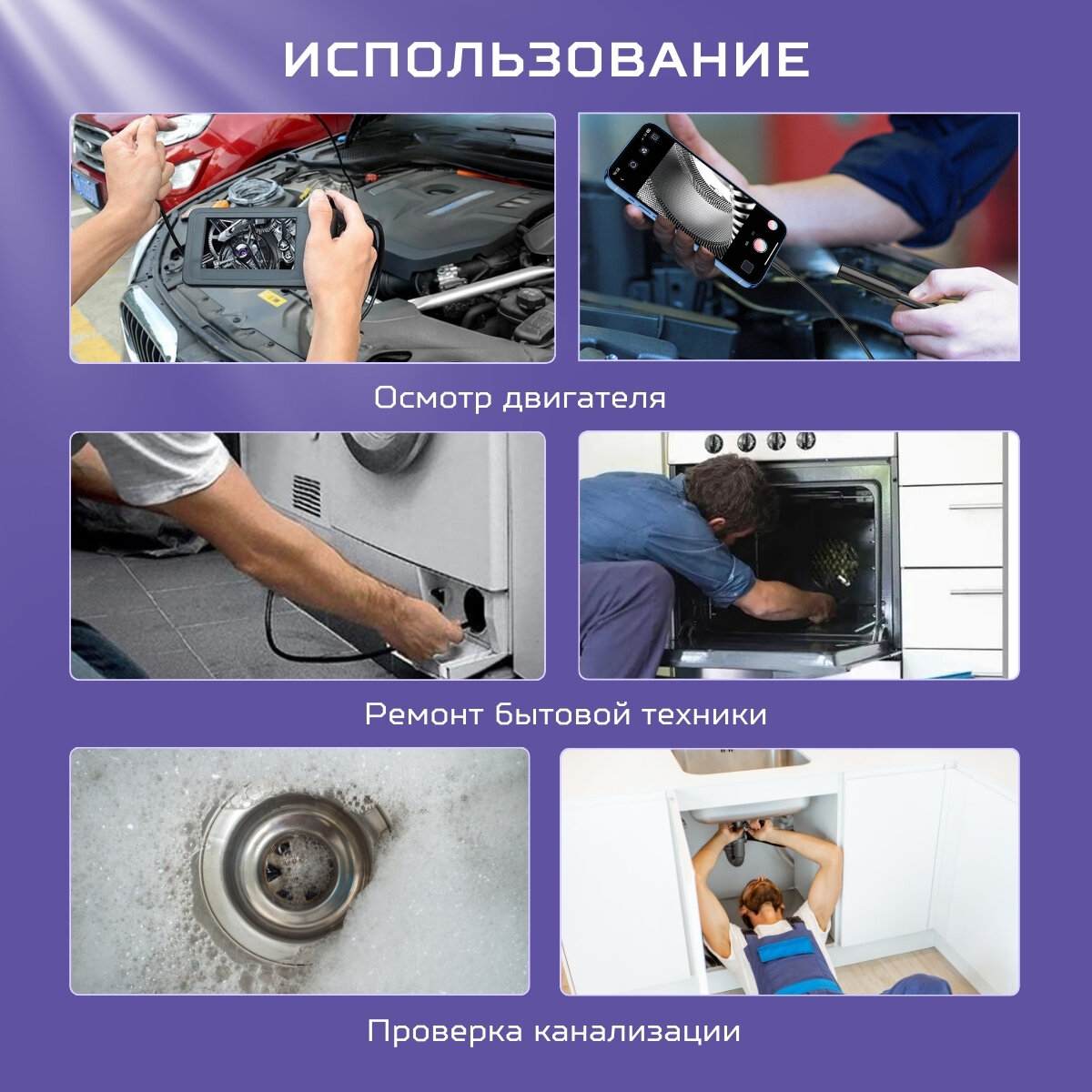 ИСПОЛЬЗОВАНИЕ

Осмотр двигателя

Ремонт бытовой техники

Проверка канализации